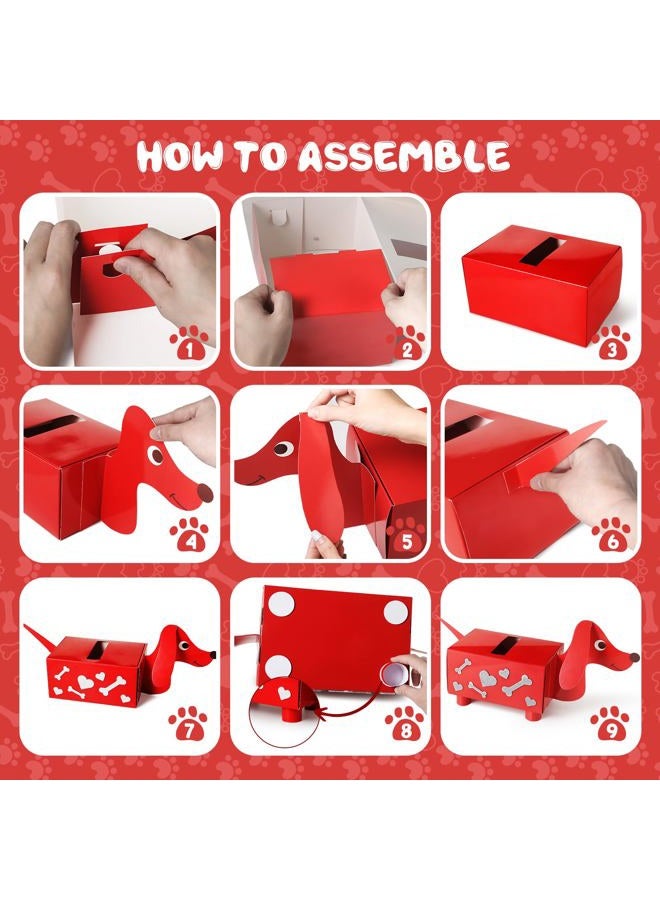 HOW TO ASSEMBLE

1

2

3

4

5

6

7

8

9