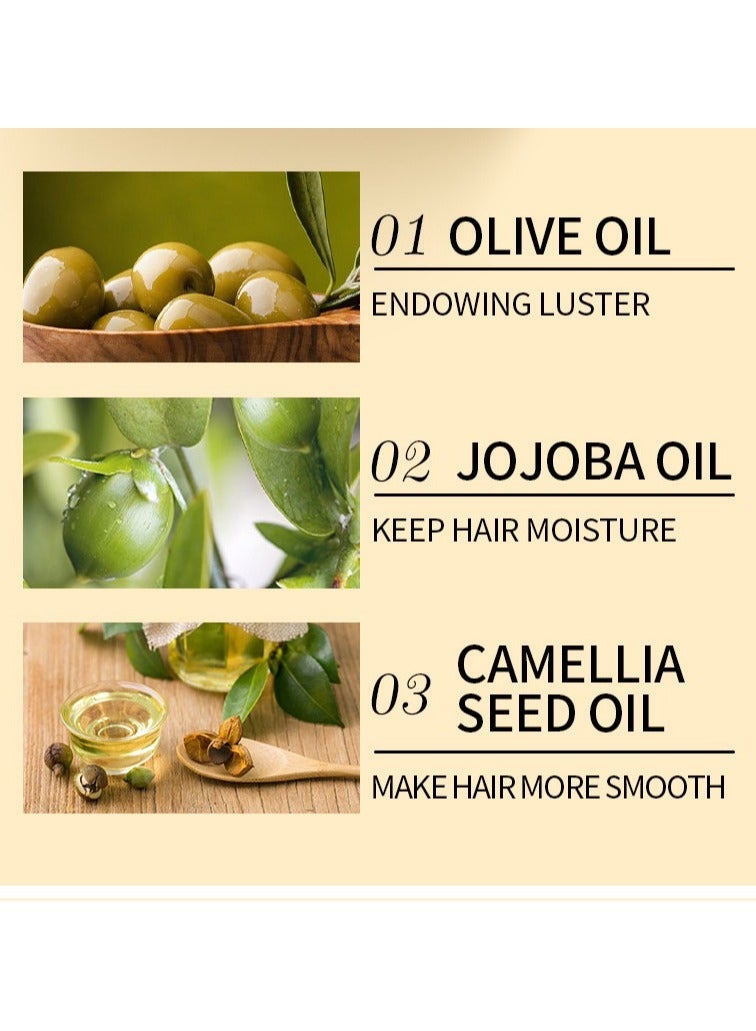 01 OLIVE OIL

ENDOWING LUSTER

02 JOJOBA OIL

KEEP HAIR MOISTURE

03 CAMELLIA SEED OIL

MAKE HAIR MORE SMOOTH