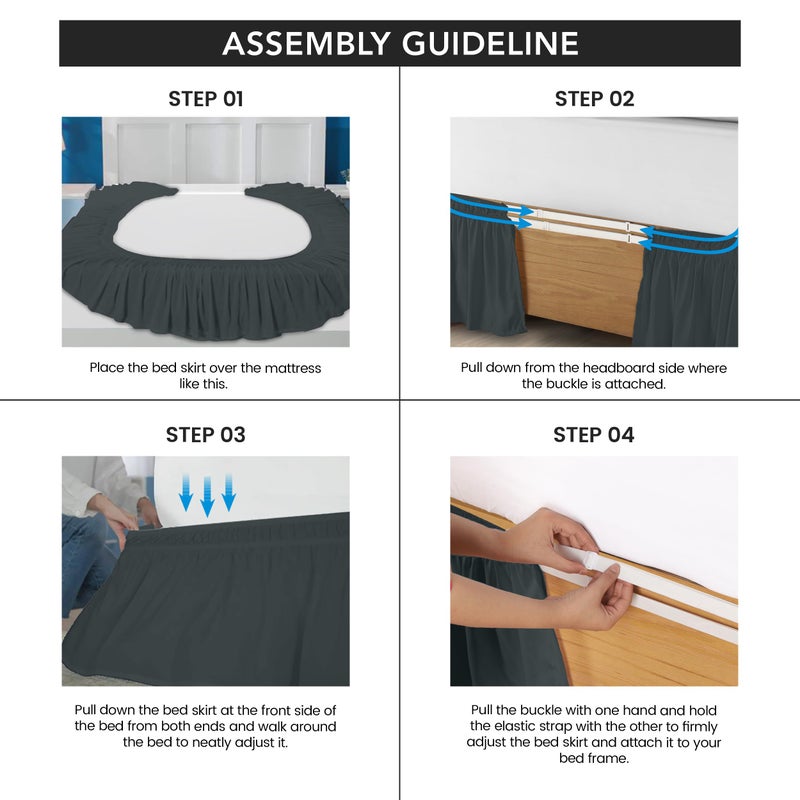 ASSEMBLY GUIDELINE

STEP 01

Place the bed skirt over the mattress like this.

STEP 02

Pull down from the headboard side where the buckle is attached.

STEP 03

Pull down the bed skirt at the front side of the bed from both ends and walk around the bed to neatly adjust it.

STEP 04

Pull the buckle with one hand and hold the elastic strap with the other to firmly adjust the bed skirt and attach it to your bed frame.