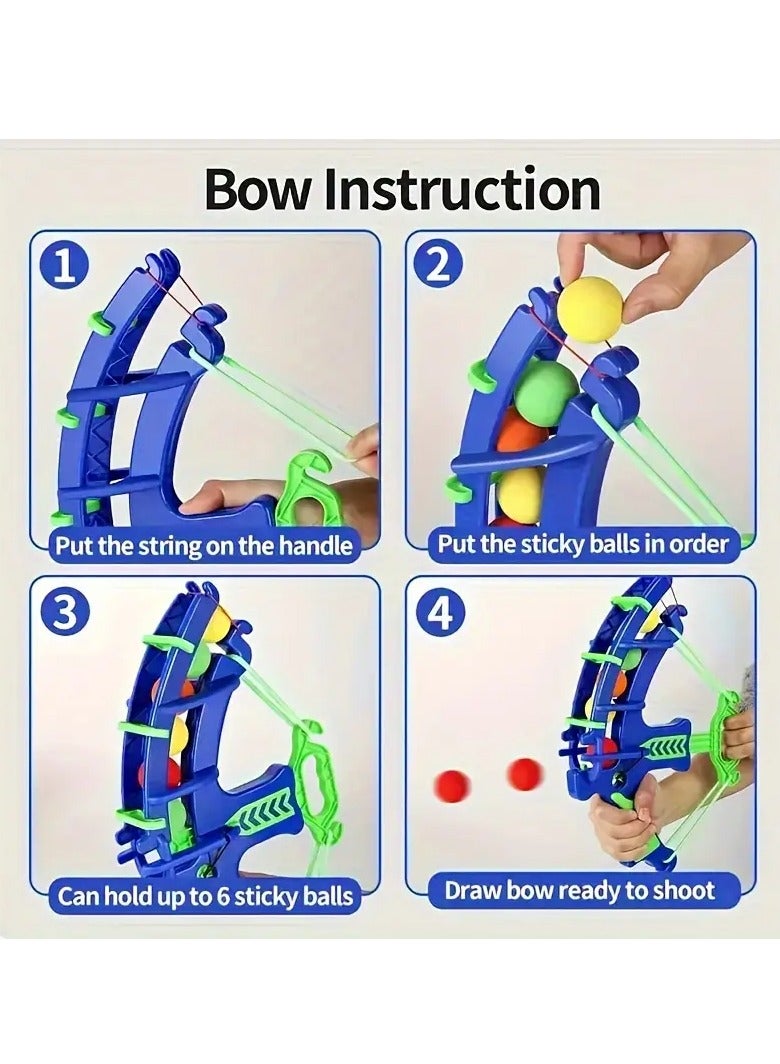 Bow Instruction

1
Put the string on the handle

2
Put the sticky balls in order

3
Can hold up to 6 sticky balls

4
Draw bow ready to shoot