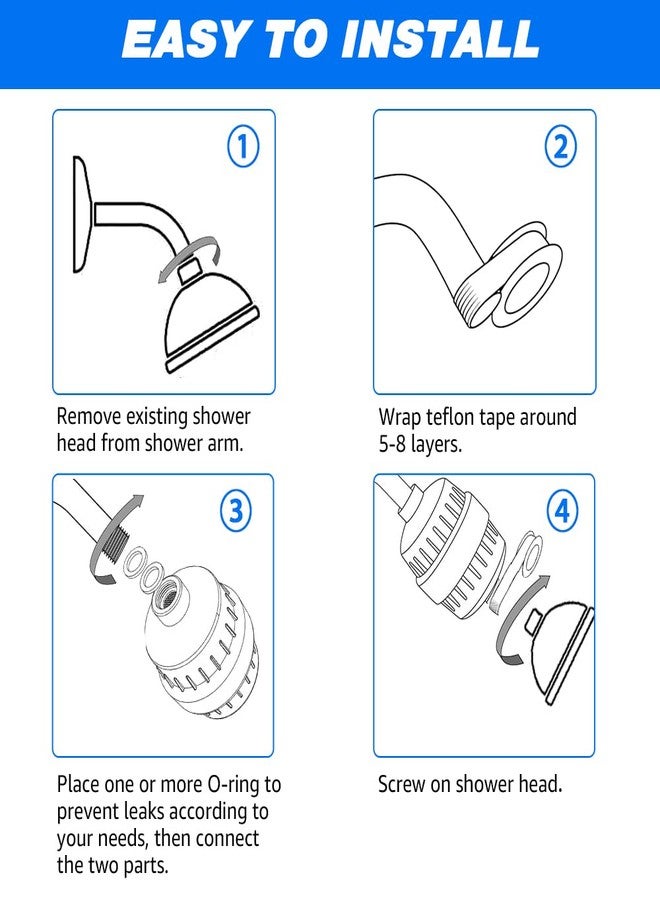 EASY TO INSTALL

1

Remove existing shower head from shower arm.

2

Wrap teflon tape around 5-8 layers.

3

Place one or more O-ring to prevent leaks according to your needs, then connect the two parts.

4

Screw on shower head.