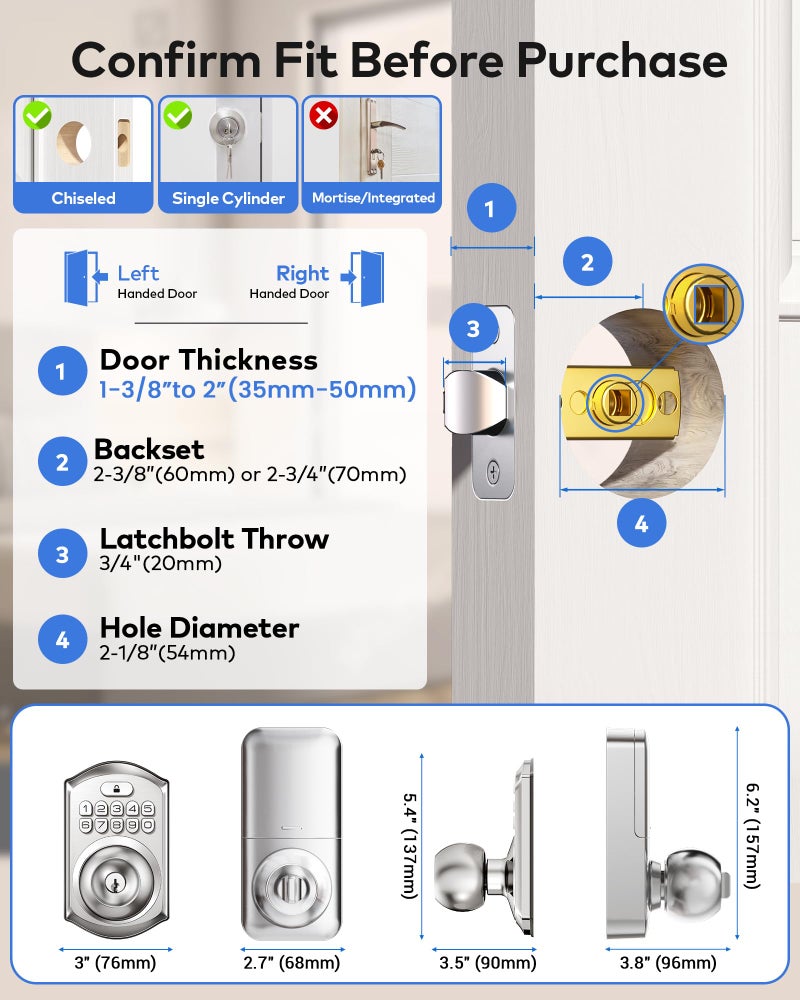 Confirm Fit Before Purchase

Chiseled

Single Cylinder

Mortise/Integrated

Left
Handed Door

Right
Handed Door

1 Door Thickness
1-3/8"to 2"(35mm-50mm)

2 Backset
2-3/8"(60mm) or 2-3/4"(70mm)

3 Latchbolt Throw
3/4"(20mm)

4 Hole Diameter
2-1/8"(54mm)

1

2

3

4

1 2 3 4 5
6 7 8 9 0

3" (76mm)

2.7" (68mm)

5.4" (137mm)

3.5" (90mm)

6.2" (157mm)

3.8" (96mm)