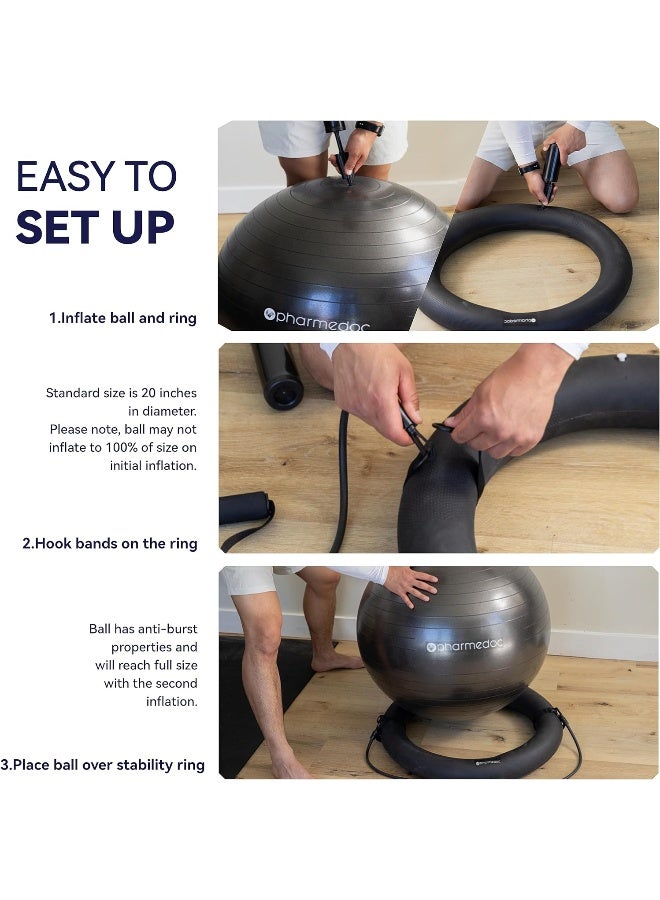 EASY TO
SET UP

1.Inflate ball and ring

pharmedoc

pharmedoc

Standard size is 20 inches in diameter.
Please note, ball may not inflate to 100% of size on initial inflation.

2.Hook bands on the ring

Ball has anti-burst properties and will reach full size with the second inflation.

pharmedoc

pharmedoc

3.Place ball over stability ring