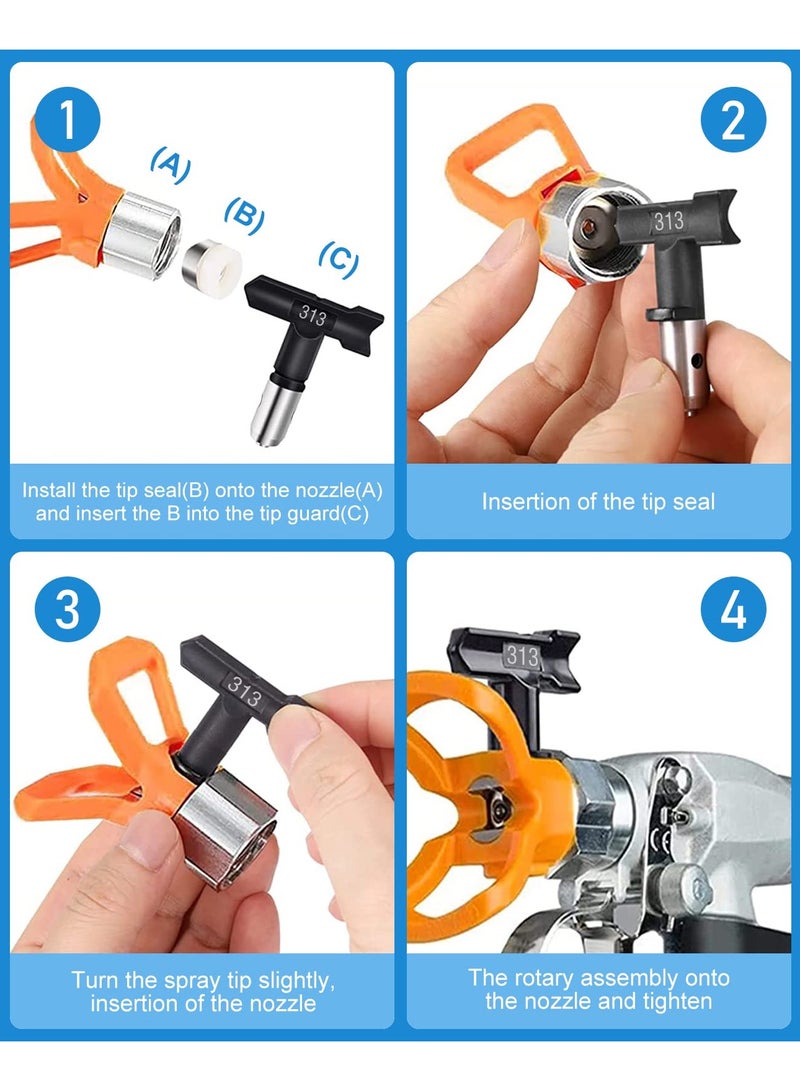 1

(A)

(B)

(C)

313

Install the tip seal(B) onto the nozzle(A) and insert the B into the tip guard(C)

2

313

Insertion of the tip seal

3

313

Turn the spray tip slightly, insertion of the nozzle

4

313

CE

The rotary assembly onto the nozzle and tighten