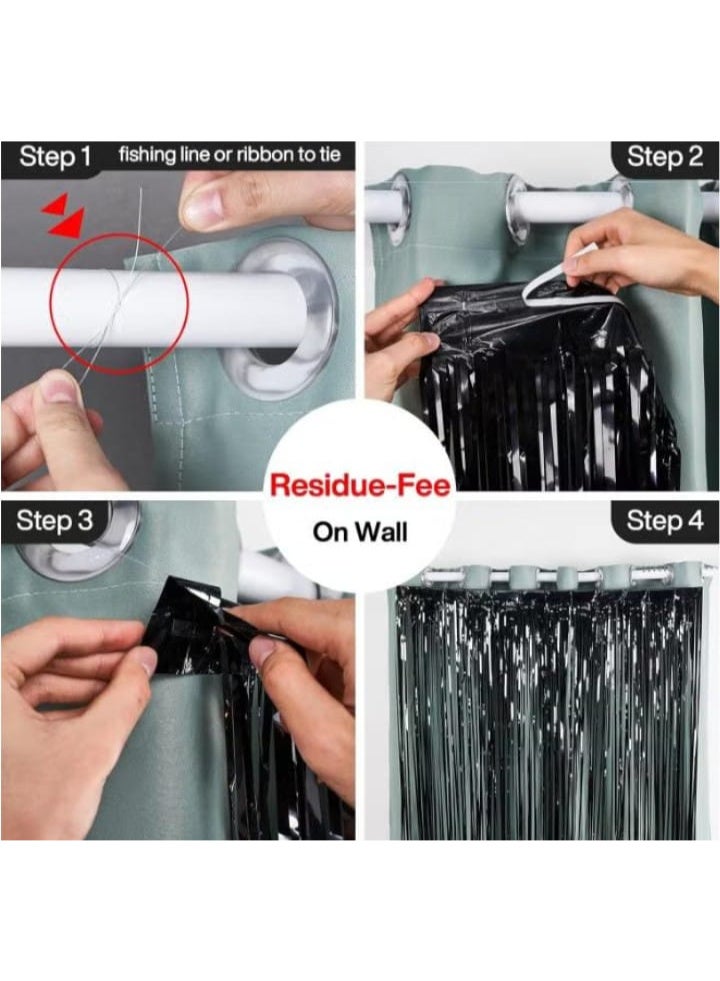 Step 1 fishing line or ribbon to tie

Step 2

Residue-Fee

On Wall

Step 3

Step 4