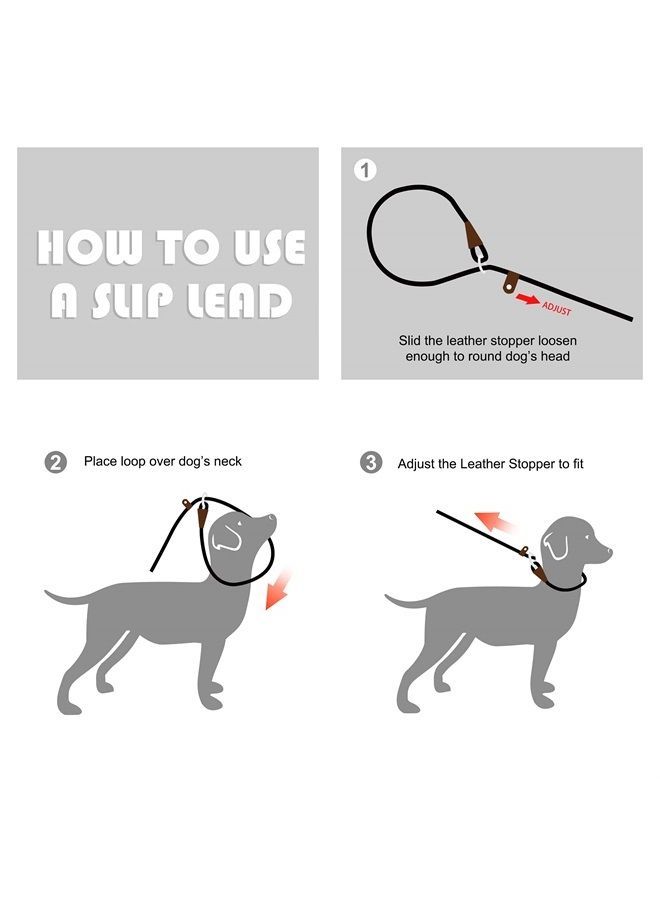 HOW TO USE A SLIP LEAD

1

ADJUST

Slid the leather stopper loosen enough to round dog's head

2 Place loop over dog's neck

3 Adjust the Leather Stopper to fit