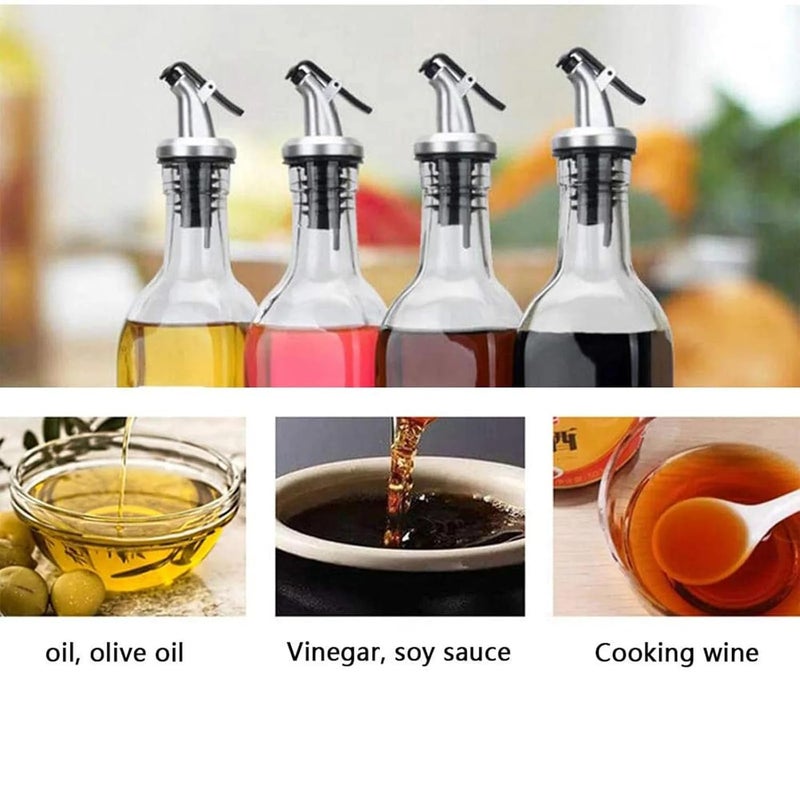 oil, olive oil

Vinegar, soy sauce

Cooking wine