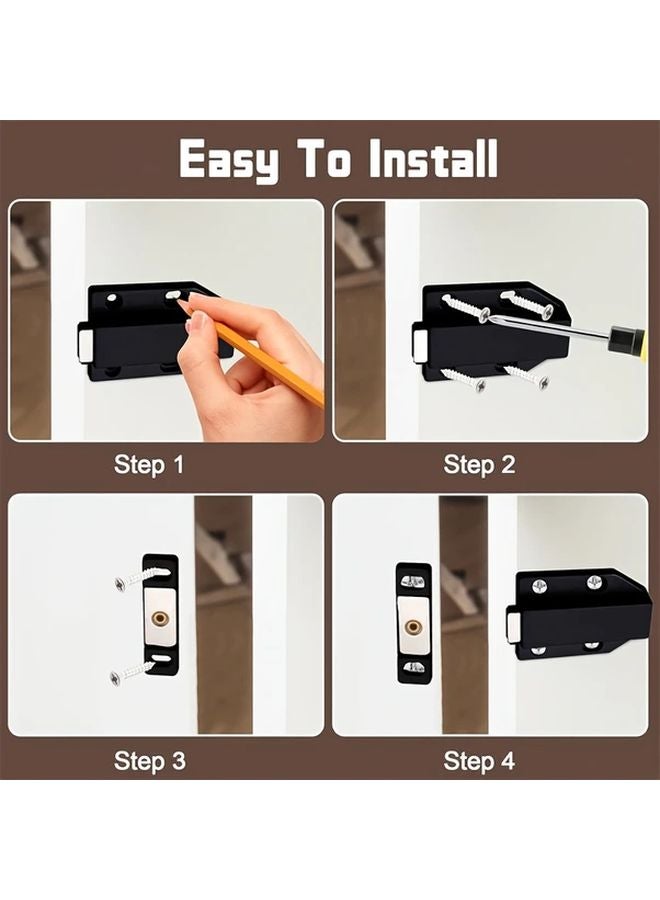 Easy To Install

Step 1

Step 2

Step 3

Step 4