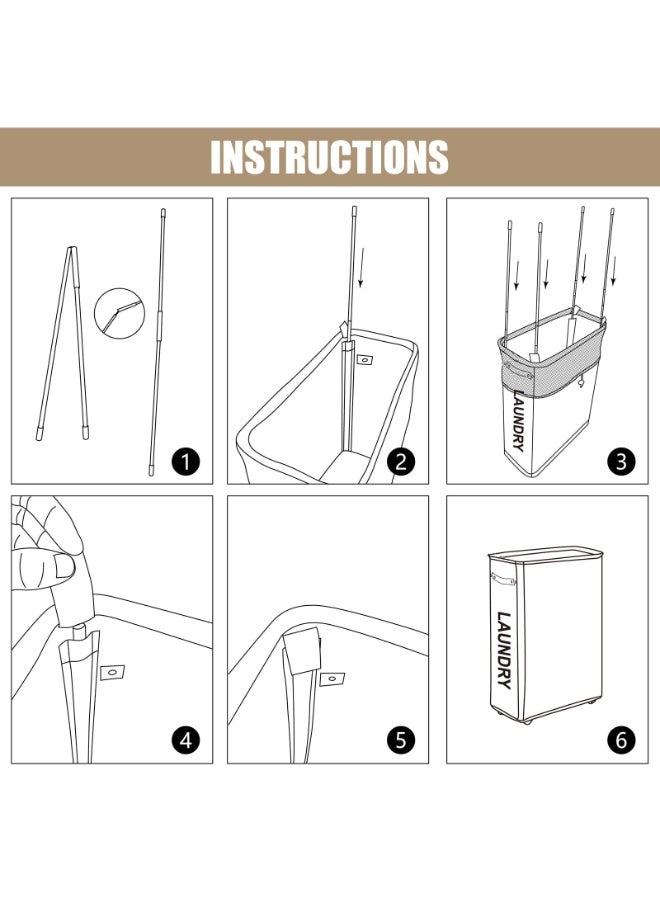 INSTRUCTIONS

1

2

LAUNDRY

3

4

5

LAUNDRY

6