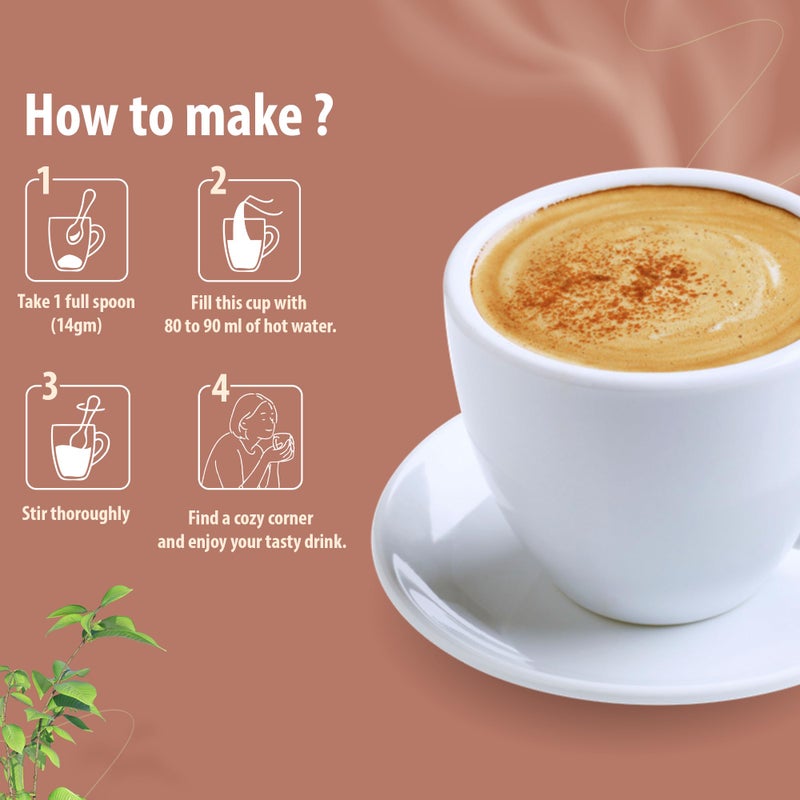 How to make ?

1
Take 1 full spoon (14gm)

2
Fill this cup with 80 to 90 ml of hot water.

3
Stir thoroughly

4
Find a cozy corner and enjoy your tasty drink.