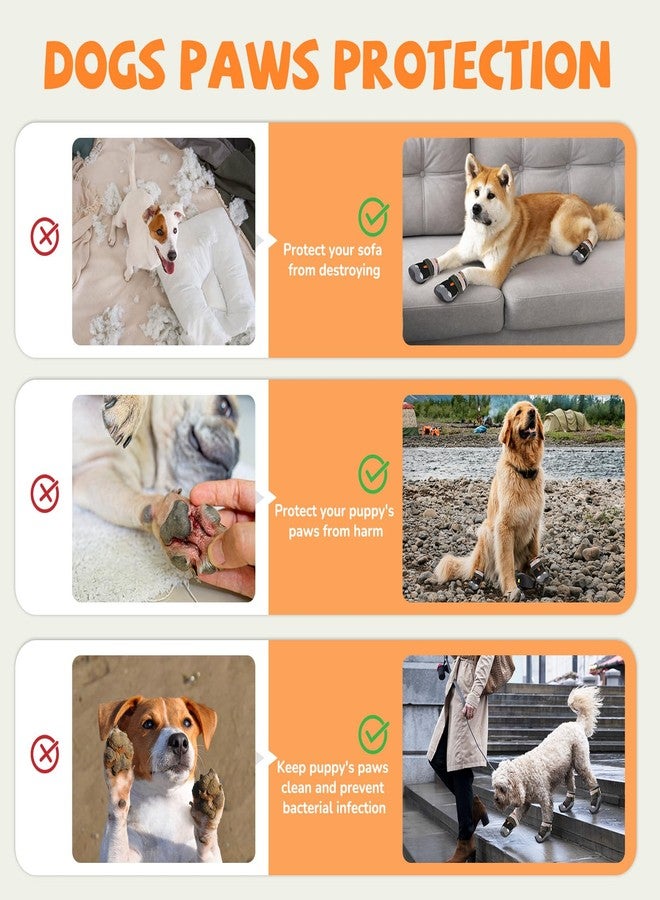 DOGS PAWS PROTECTION

Protect your sofa from destroying

Protect your puppy's paws from harm

Keep puppy's paws clean and prevent bacterial infection