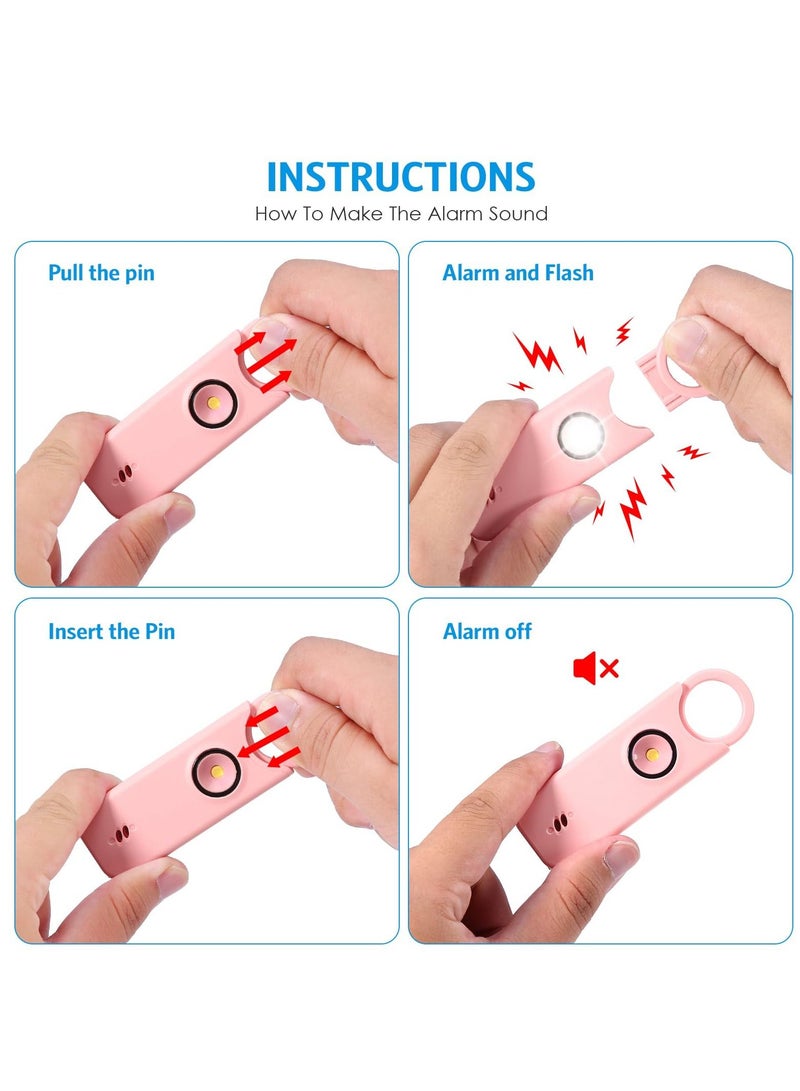 INSTRUCTIONS
How To Make The Alarm Sound

Pull the pin

Alarm and Flash

Insert the Pin

Alarm off