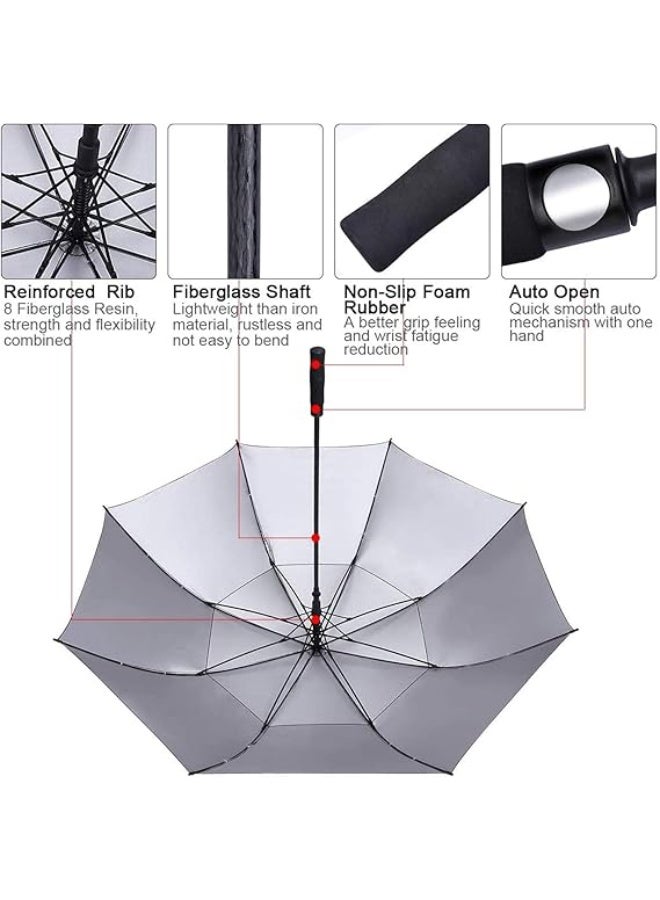 Reinforced Rib
8 Fiberglass Resin, strength and flexibility combined

Fiberglass Shaft
Lightweight than iron material, rustless and not easy to bend

Non-Slip Foam Rubber
A better grip feeling and wrist fatigue reduction

Auto Open
Quick smooth auto mechanism with one hand