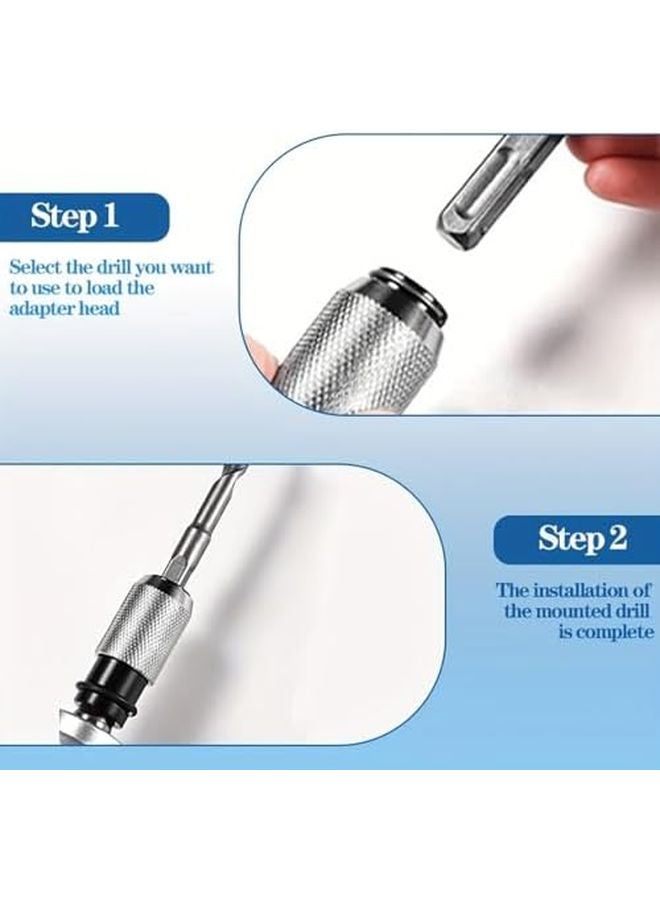 Step 1

Select the drill you want to use to load the adapter head

Step 2

The installation of the mounted drill is complete