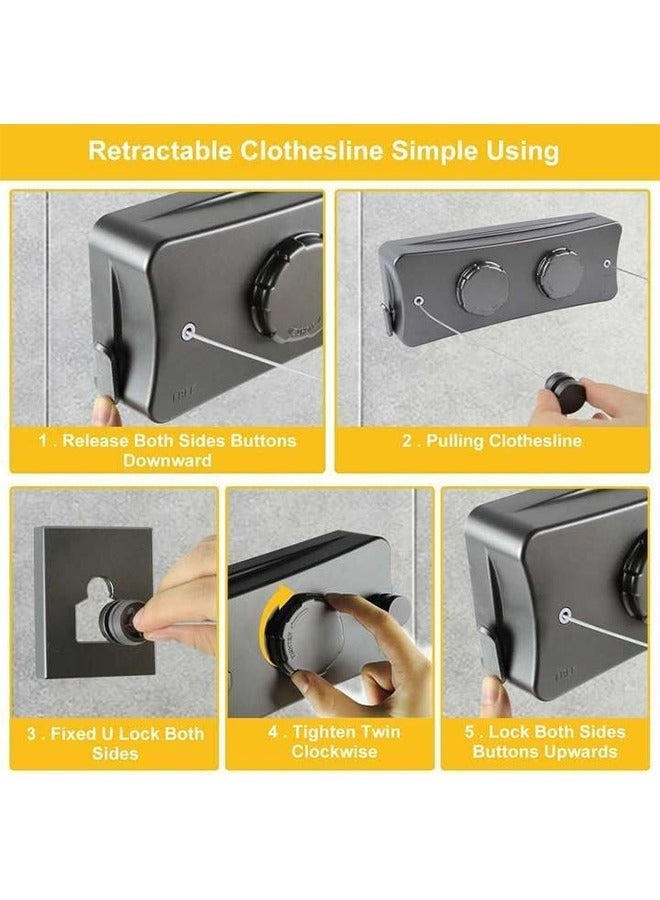 Retractable Clothesline Simple Using

1 . Release Both Sides Buttons Downward

2 . Pulling Clothesline

3 . Fixed U Lock Both Sides

4 . Tighten Twin Clockwise

5 . Lock Both Sides Buttons Upwards