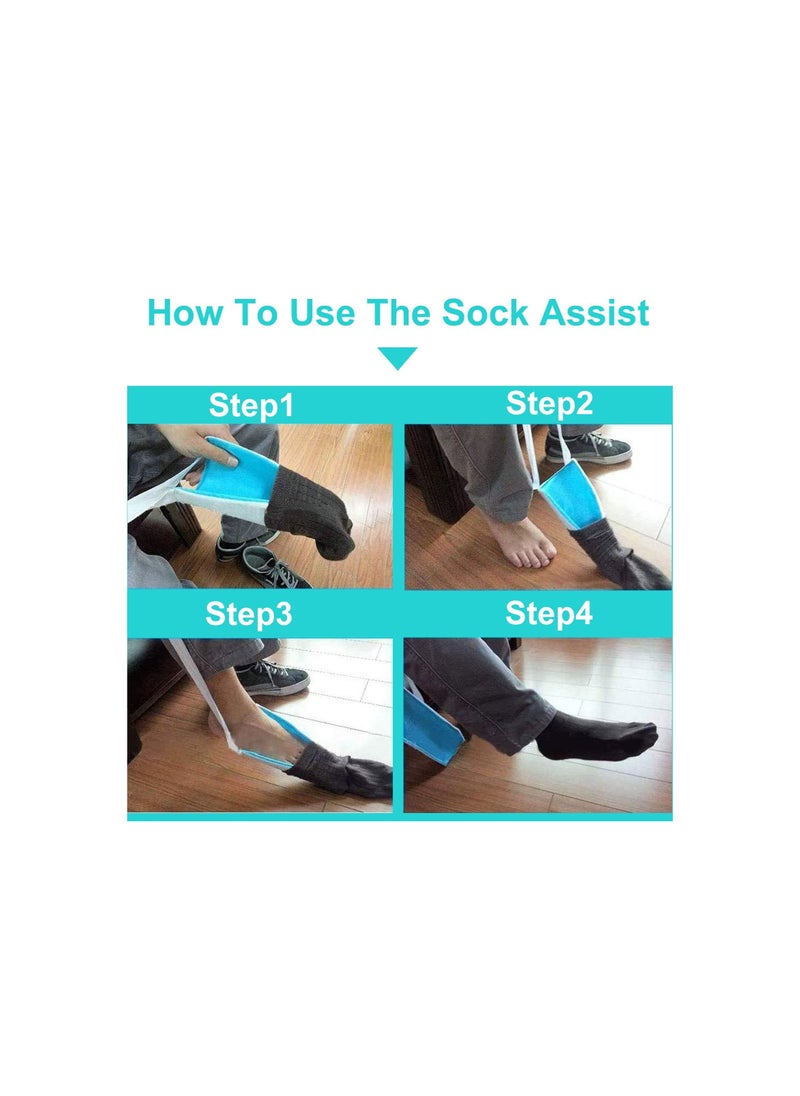 How To Use The Sock Assist

Step1

Step2

Step3

Step4