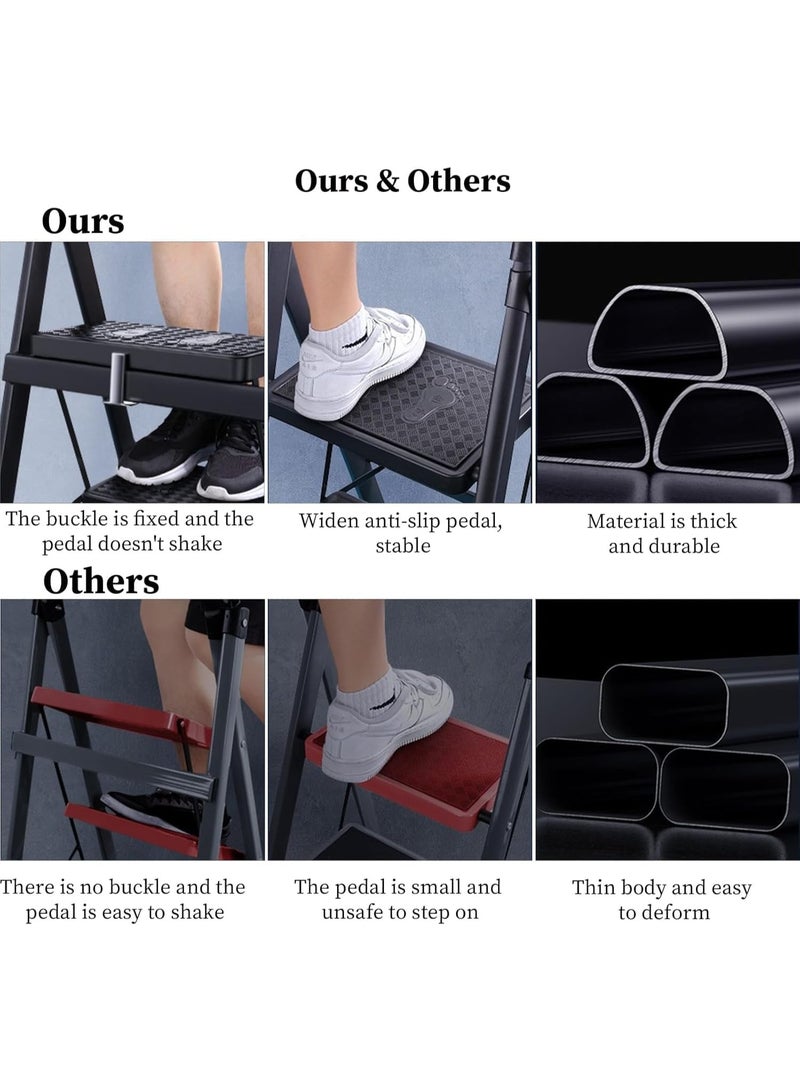 Ours & Others

Ours

The buckle is fixed and the pedal doesn't shake

Widen anti-slip pedal, stable

Material is thick and durable

Others

There is no buckle and the pedal is easy to shake

The pedal is small and unsafe to step on

Thin body and easy to deform