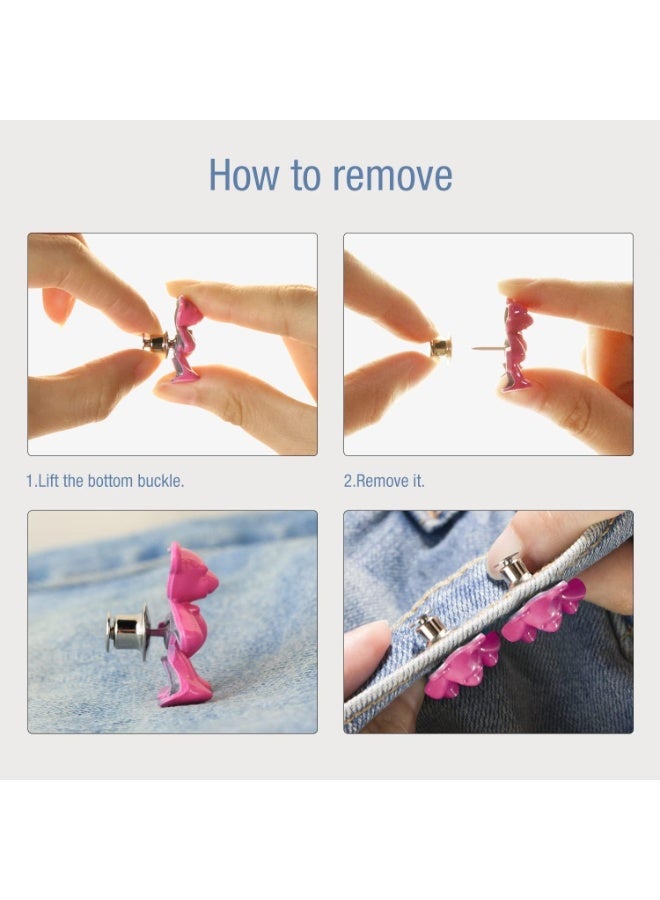 How to remove

1.Lift the bottom buckle.

2.Remove it.