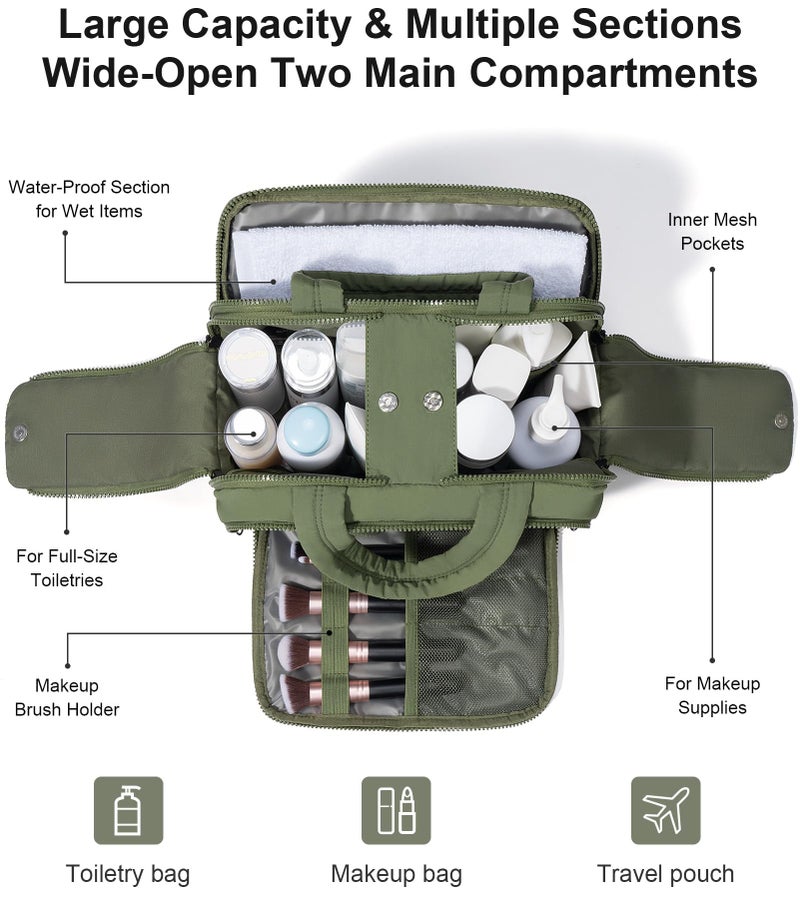 Large Capacity & Multiple Sections
Wide-Open Two Main Compartments

Water-Proof Section for Wet Items

Inner Mesh Pockets

For Full-Size Toiletries

Makeup Brush Holder

For Makeup Supplies

Toiletry bag

Makeup bag

Travel pouch