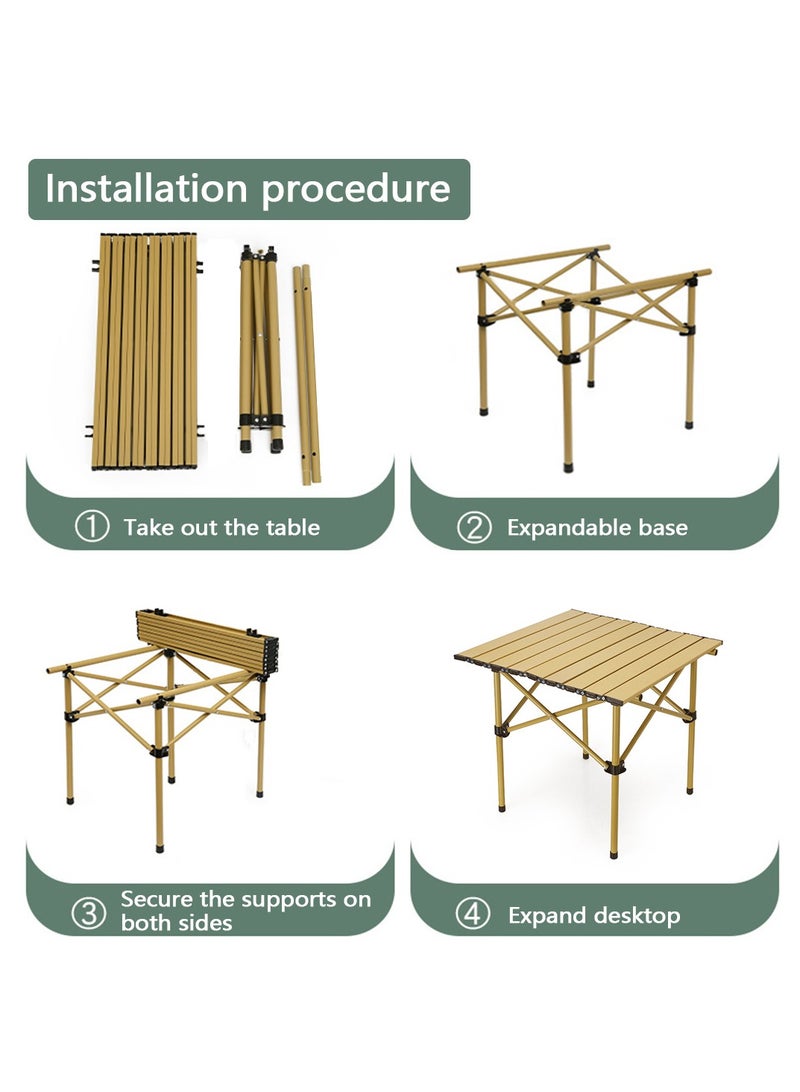 Installation procedure

① Take out the table

② Expandable base

③ Secure the supports on both sides

④ Expand desktop