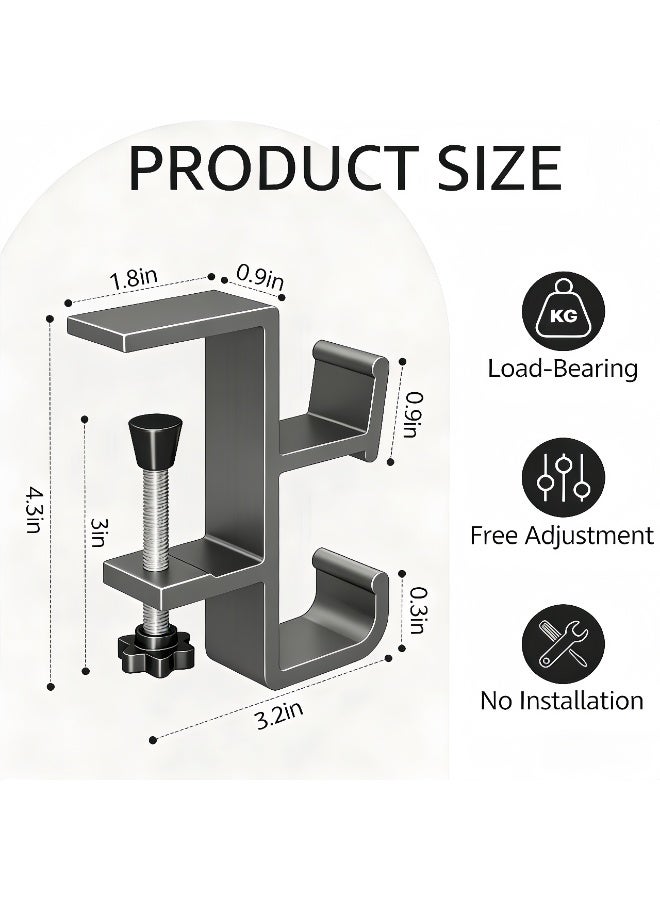 PRODUCT SIZE

1.8in

0.9in

0.9in

4.3in

3in

0.3in

3.2in

KG

Load-Bearing

Free Adjustment

No Installation