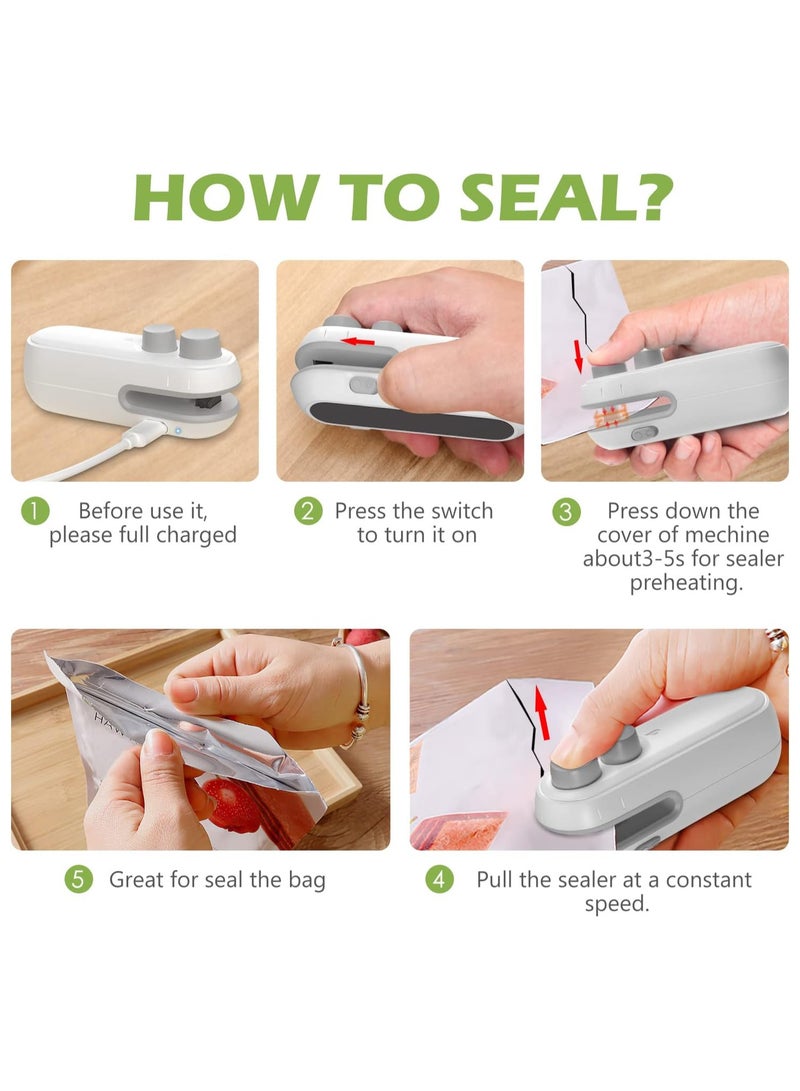 HOW TO SEAL?

1 Before use it, please full charged

2 Press the switch to turn it on

3 Press down the cover of mechine about3-5s for sealer preheating.

5 Great for seal the bag

4 Pull the sealer at a constant speed.