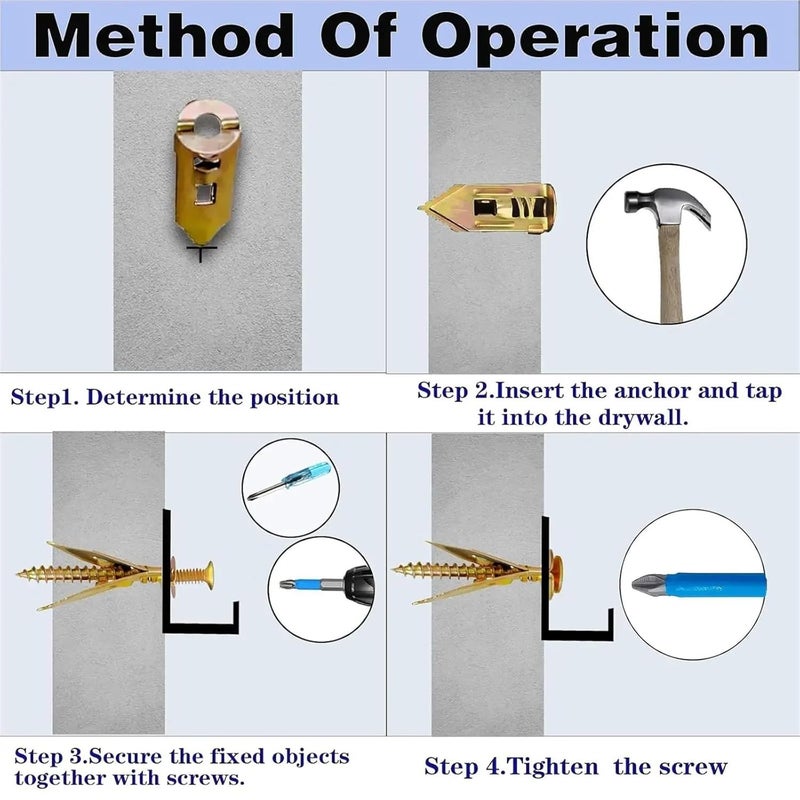 Method Of Operation

Step1. Determine the position

Step 2.Insert the anchor and tap it into the drywall.

Step 3.Secure the fixed objects together with screws.

Step 4.Tighten the screw