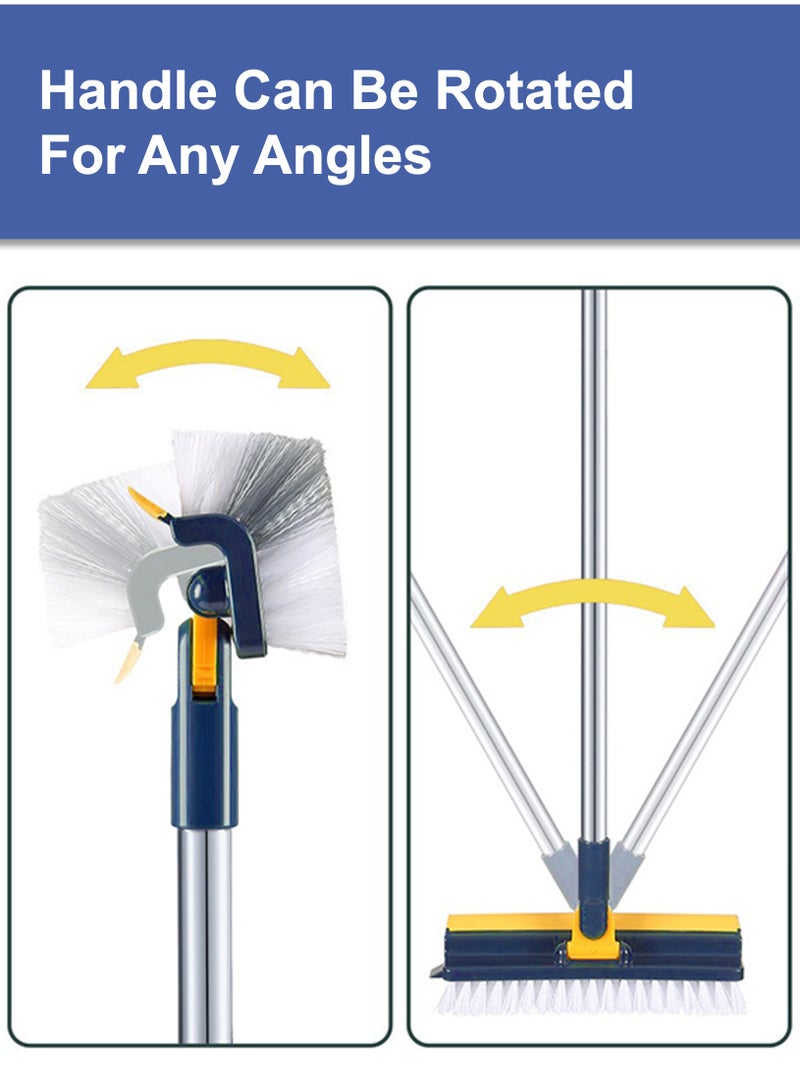 Handle Can Be Rotated For Any Angles