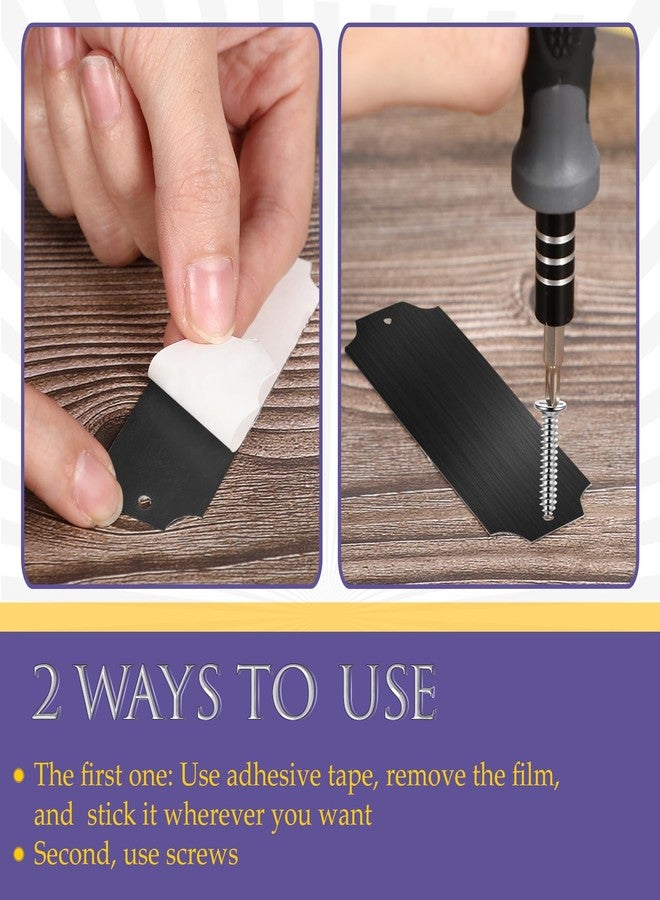 2 WAYS TO USE

• The first one: Use adhesive tape, remove the film, and stick it wherever you want
• Second, use screws