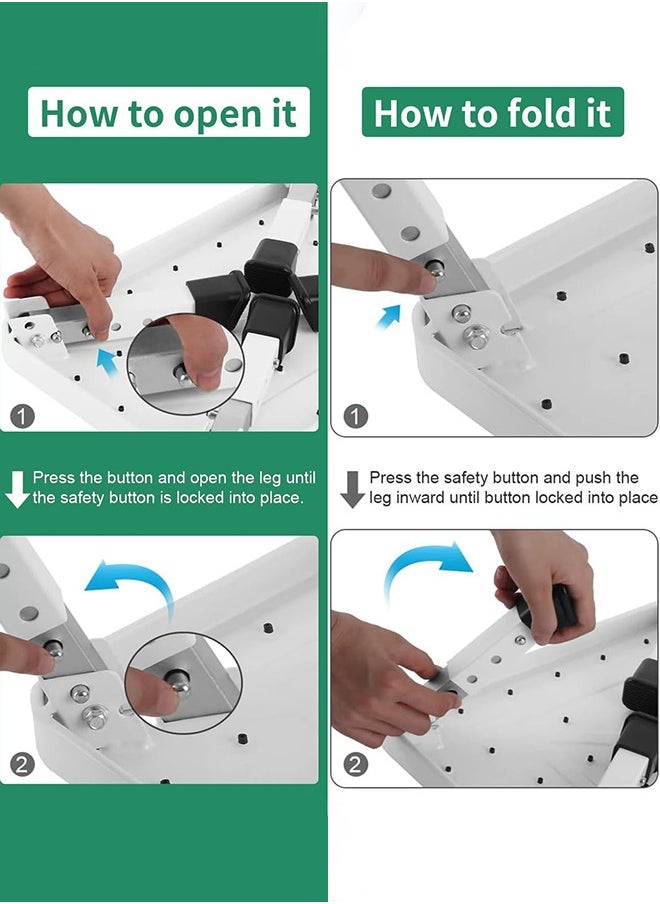 How to open it

1

Press the button and open the leg until the safety button is locked into place.

2

How to fold it

1

Press the safety button and push the leg inward until button locked into place

2