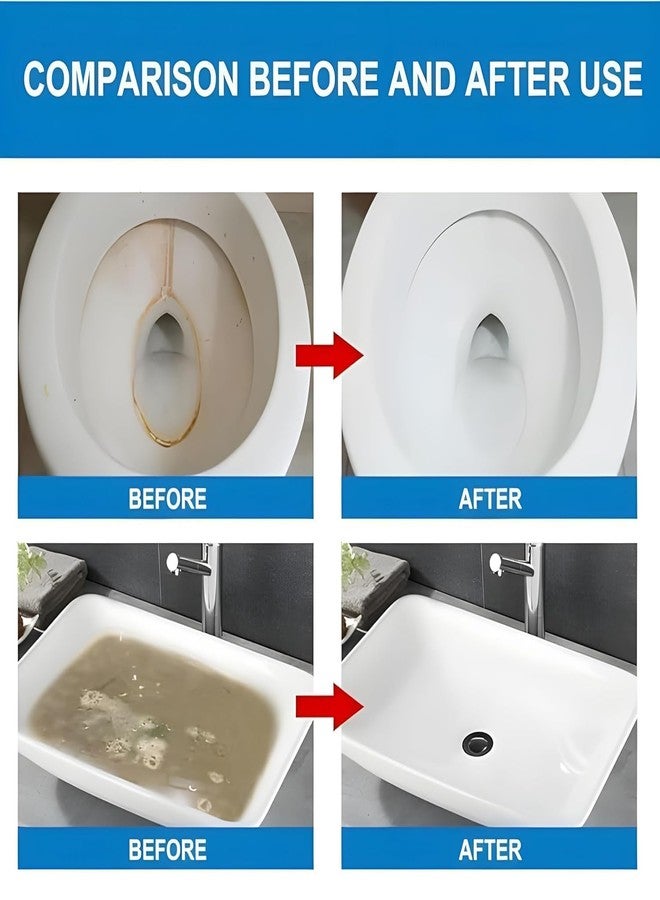 COMPARISON BEFORE AND AFTER USE

BEFORE

AFTER

BEFORE

AFTER