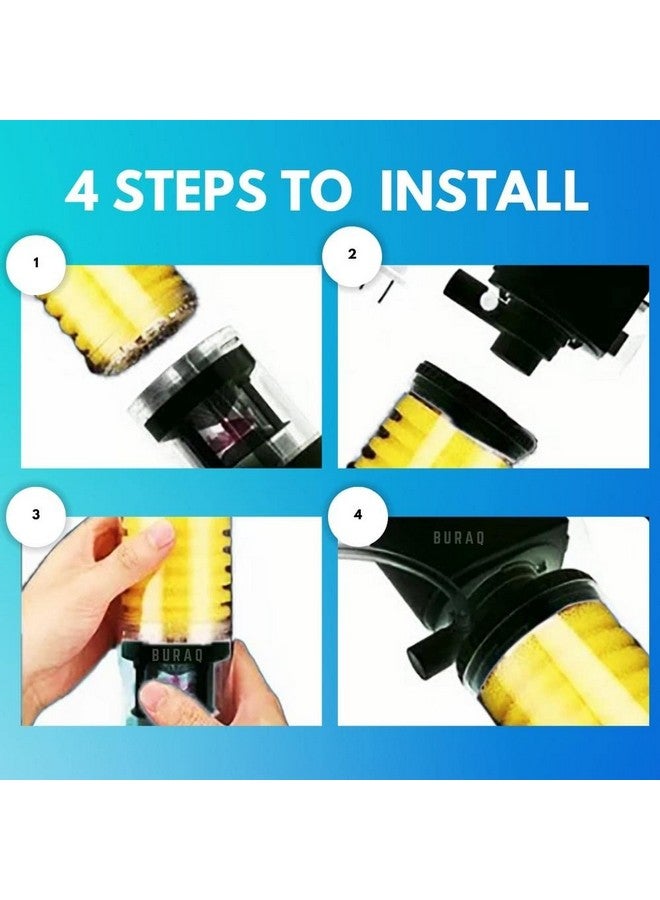 4 STEPS TO INSTALL

1

2

3

BURAQ

4

BURAQ