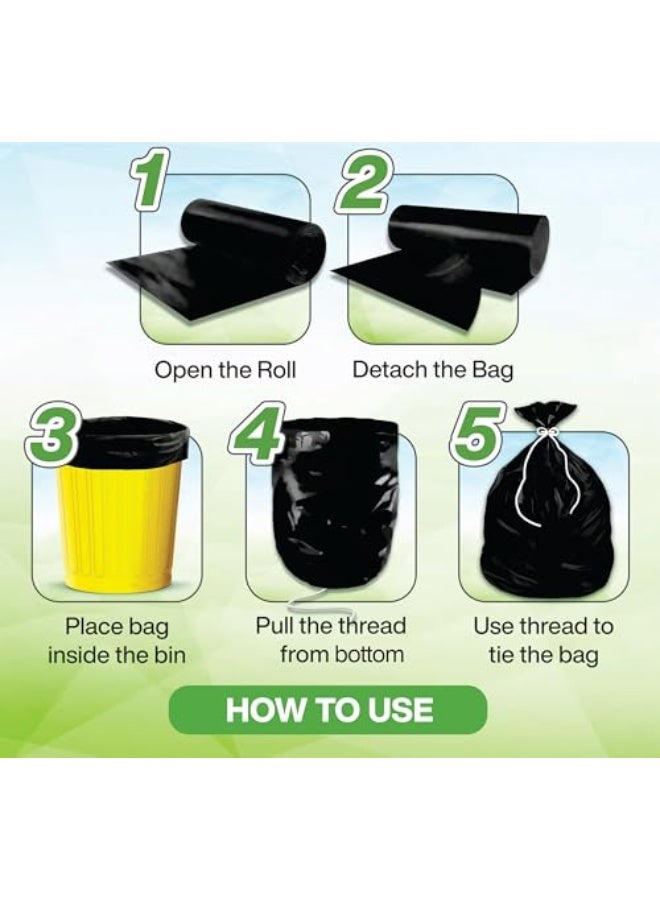 1

Open the Roll

2

Detach the Bag

3

Place bag inside the bin

4

Pull the thread from bottom

5

Use thread to tie the bag

HOW TO USE