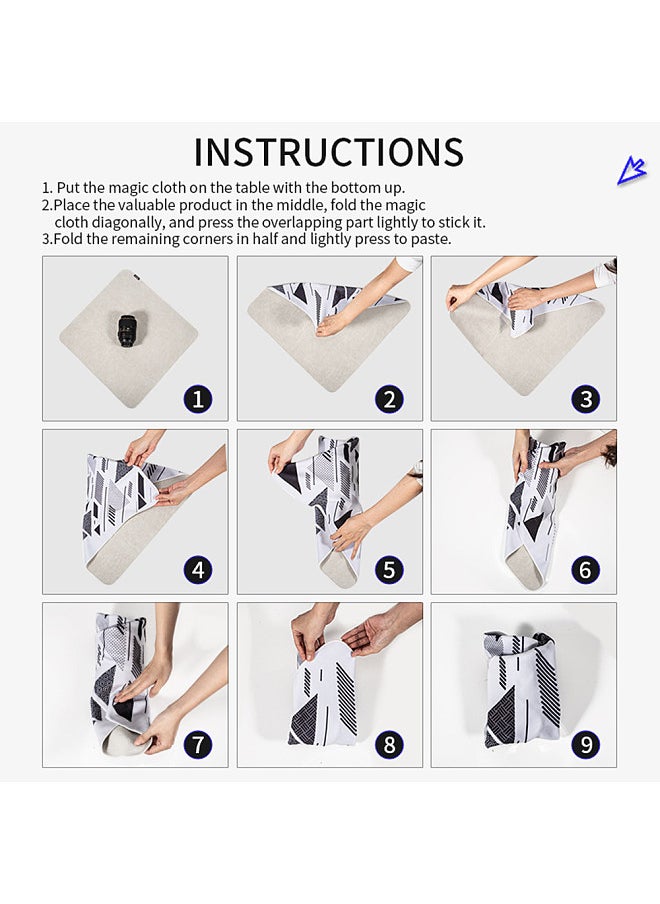 INSTRUCTIONS

1. Put the magic cloth on the table with the bottom up.
2.Place the valuable product in the middle, fold the magic cloth diagonally, and press the overlapping part lightly to stick it.
3.Fold the remaining corners in half and lightly press to paste.

1

2

3

4

5

6

7

8

9