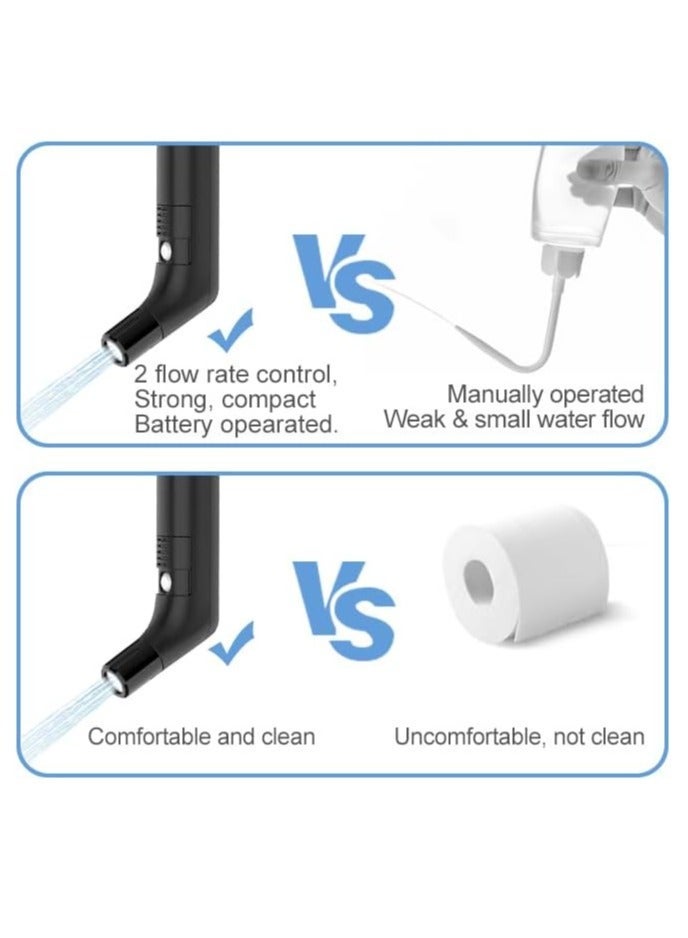 VS

2 flow rate control,
Strong, compact
Battery opearated.

Manually operated
Weak & small water flow

VS

Comfortable and clean

Uncomfortable, not clean