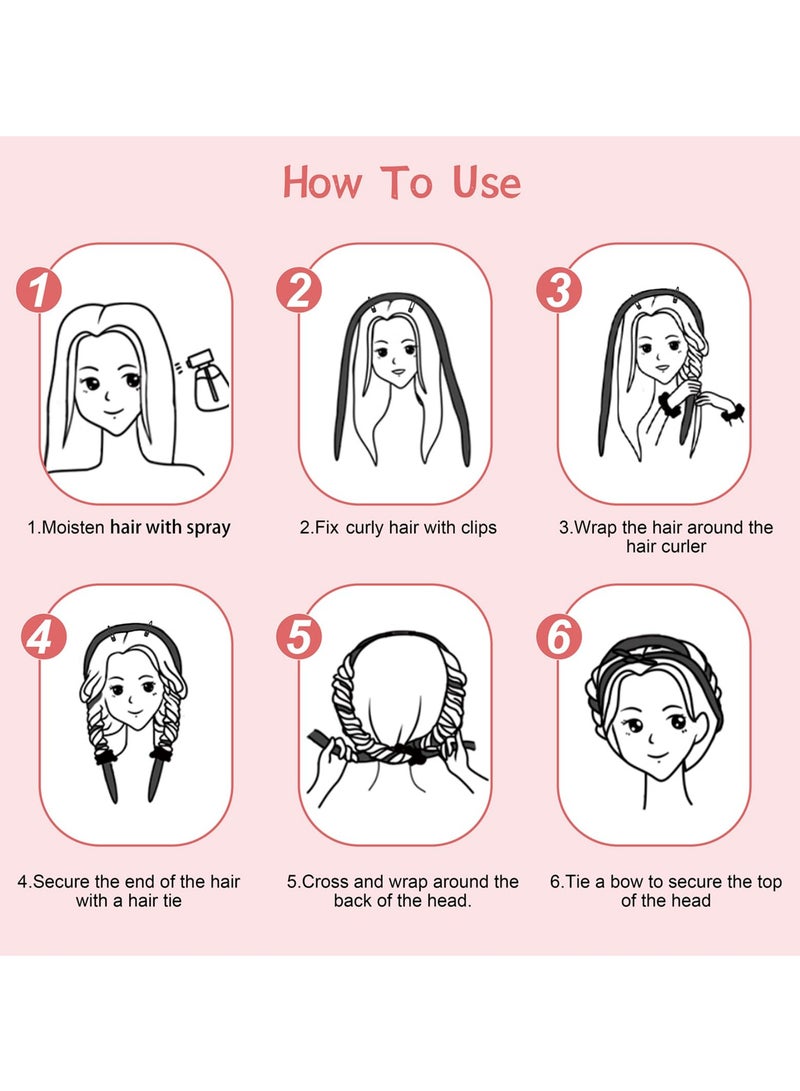 How To Use

1

1.Moisten hair with spray

2

2.Fix curly hair with clips

3

3.Wrap the hair around the hair curler

4

4.Secure the end of the hair with a hair tie

5

5.Cross and wrap around the back of the head.

6

6.Tie a bow to secure the top of the head