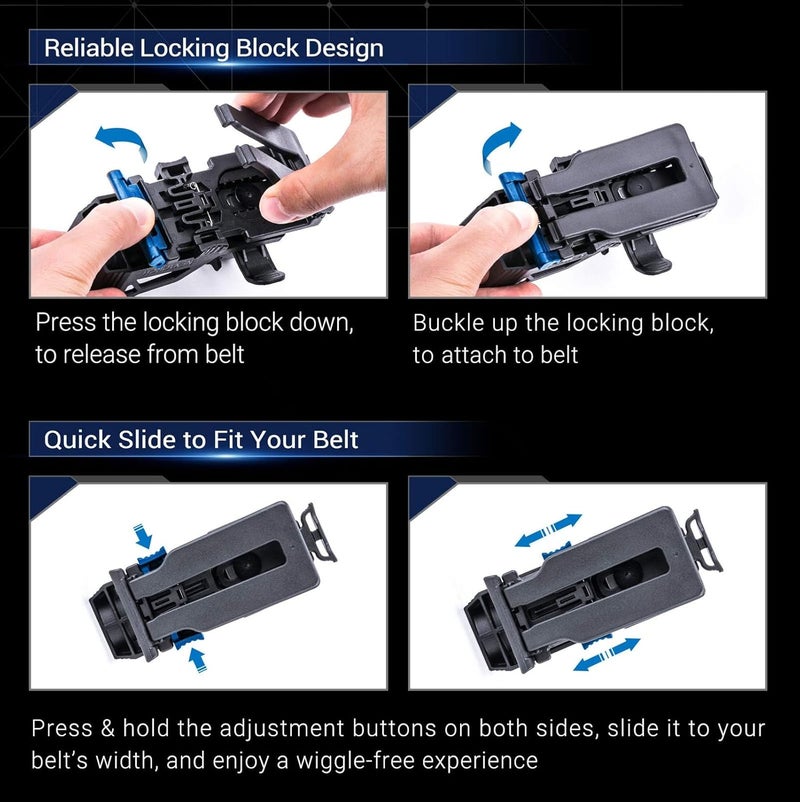 Reliable Locking Block Design

Press the locking block down, to release from belt

Buckle up the locking block, to attach to belt

Quick Slide to Fit Your Belt

Press & hold the adjustment buttons on both sides, slide it to your belt's width, and enjoy a wiggle-free experience