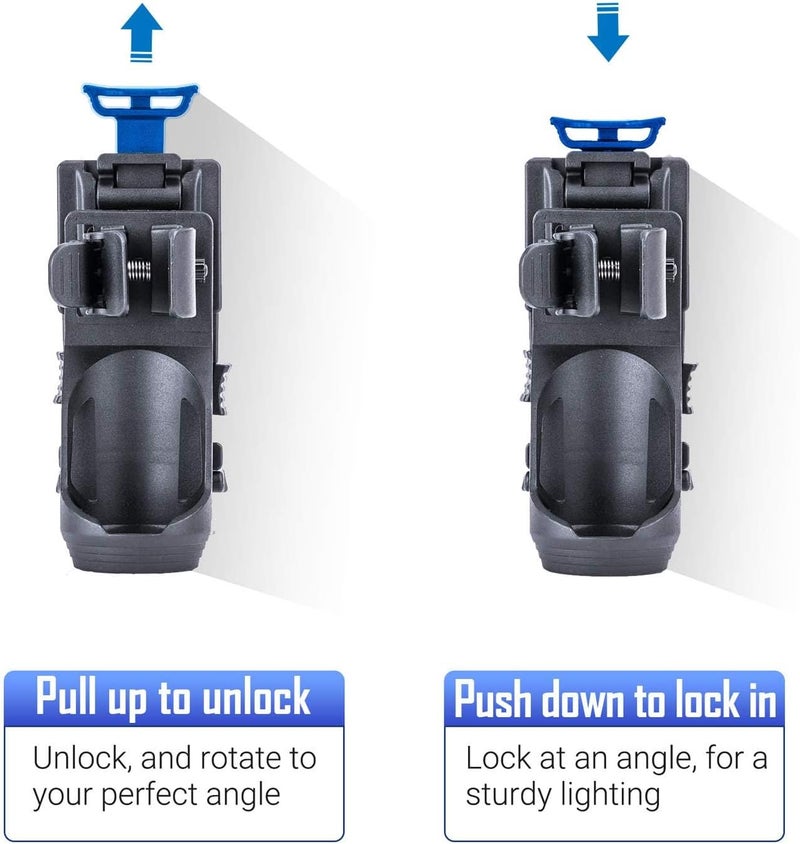 Pull up to unlock

Unlock, and rotate to your perfect angle

Push down to lock in

Lock at an angle, for a sturdy lighting