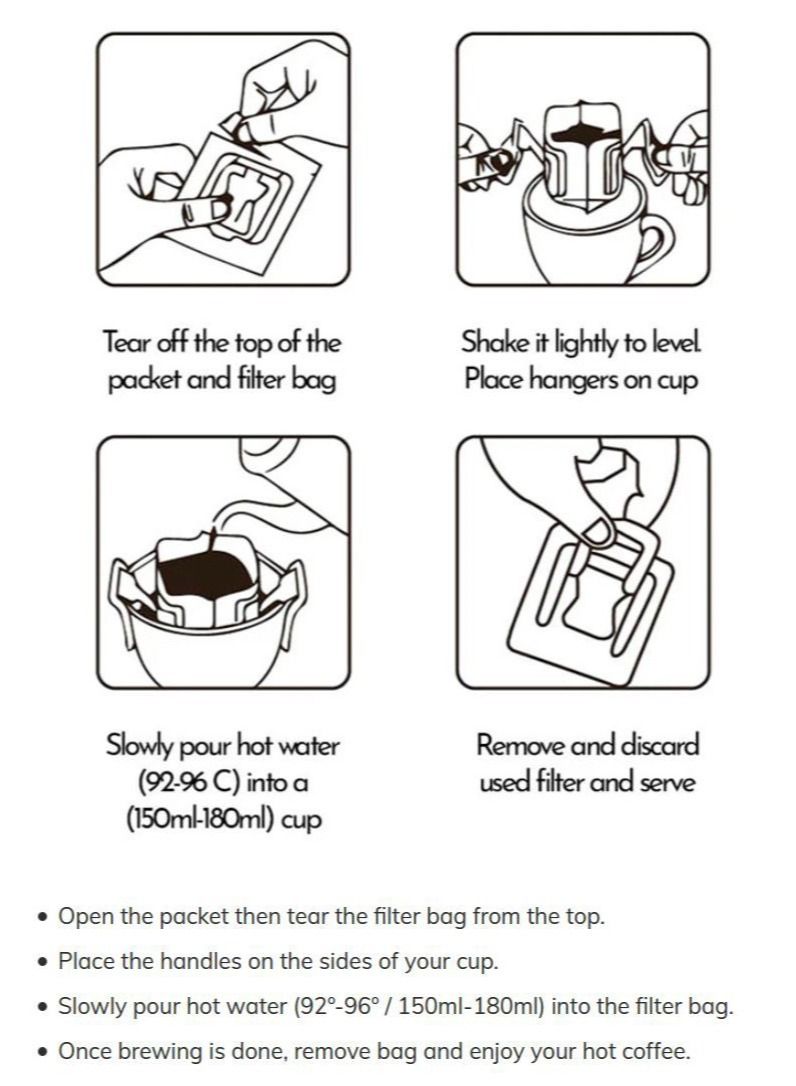 Tear off the top of the packet and filter bag

Shake it lightly to level. Place hangers on cup

Slowly pour hot water (92-96 C) into a (150ml-180ml) cup

Remove and discard used filter and serve

• Open the packet then tear the filter bag from the top.
• Place the handles on the sides of your cup.
• Slowly pour hot water (92°-96° / 150ml-180ml) into the filter bag.
• Once brewing is done, remove bag and enjoy your hot coffee.