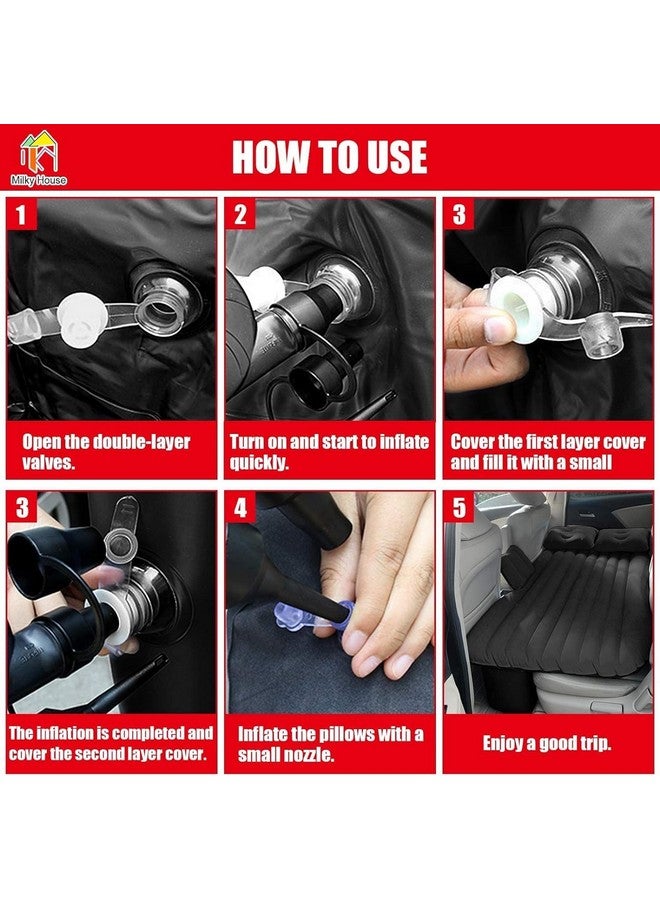 Milky House

HOW TO USE

1

Open the double-layer valves.

2

Turn on and start to inflate quickly.

3

Cover the first layer cover and fill it with a small

3

The inflation is completed and cover the second layer cover.

4

Inflate the pillows with a small nozzle.

5

Enjoy a good trip.