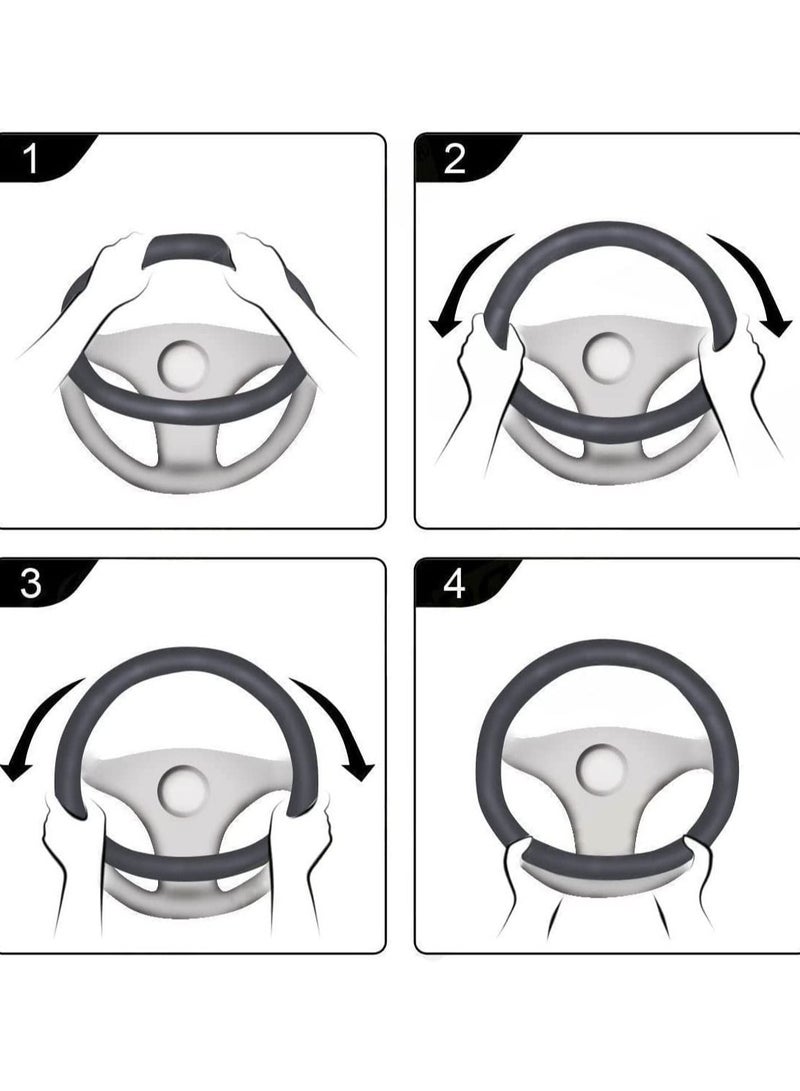 1

2

3

4