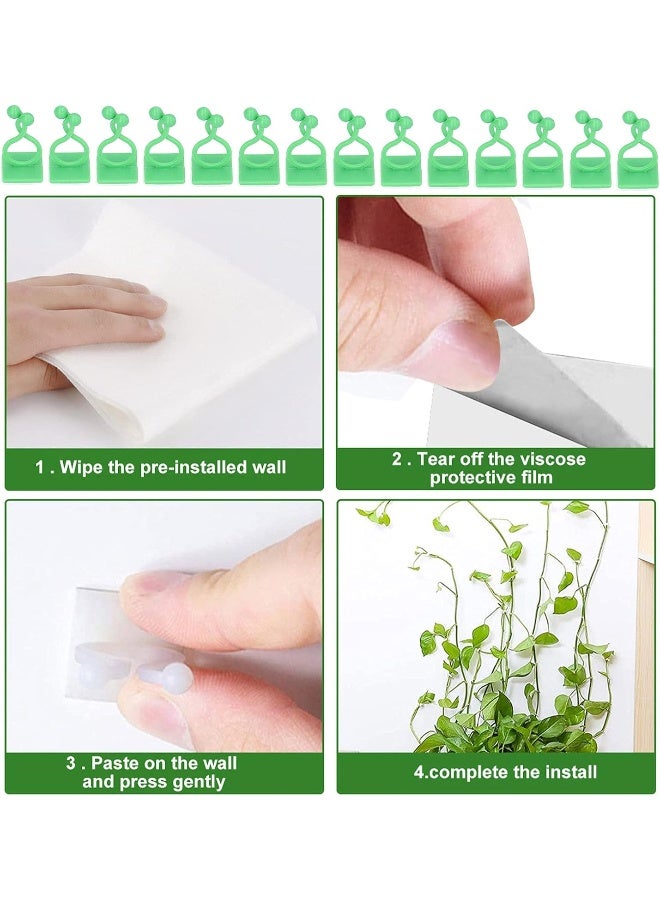 1 . Wipe the pre-installed wall

2 . Tear off the viscose protective film

3 . Paste on the wall and press gently

4.complete the install