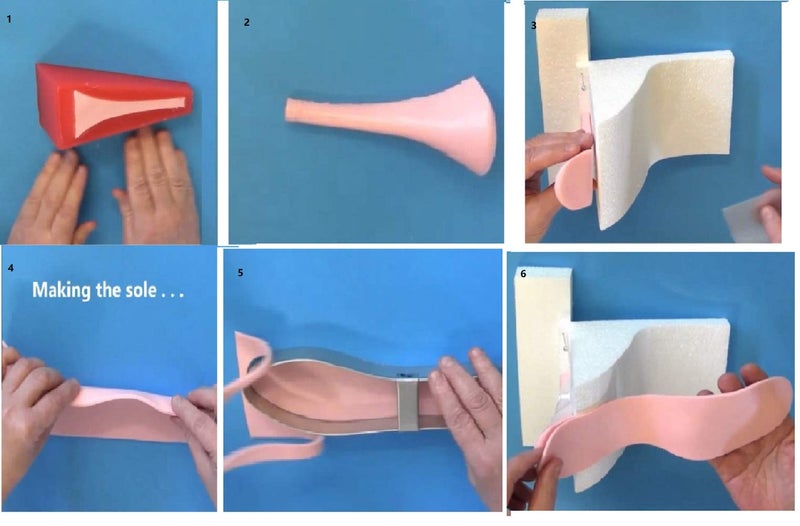 1

2

3

4

Making the sole . . .

5

6