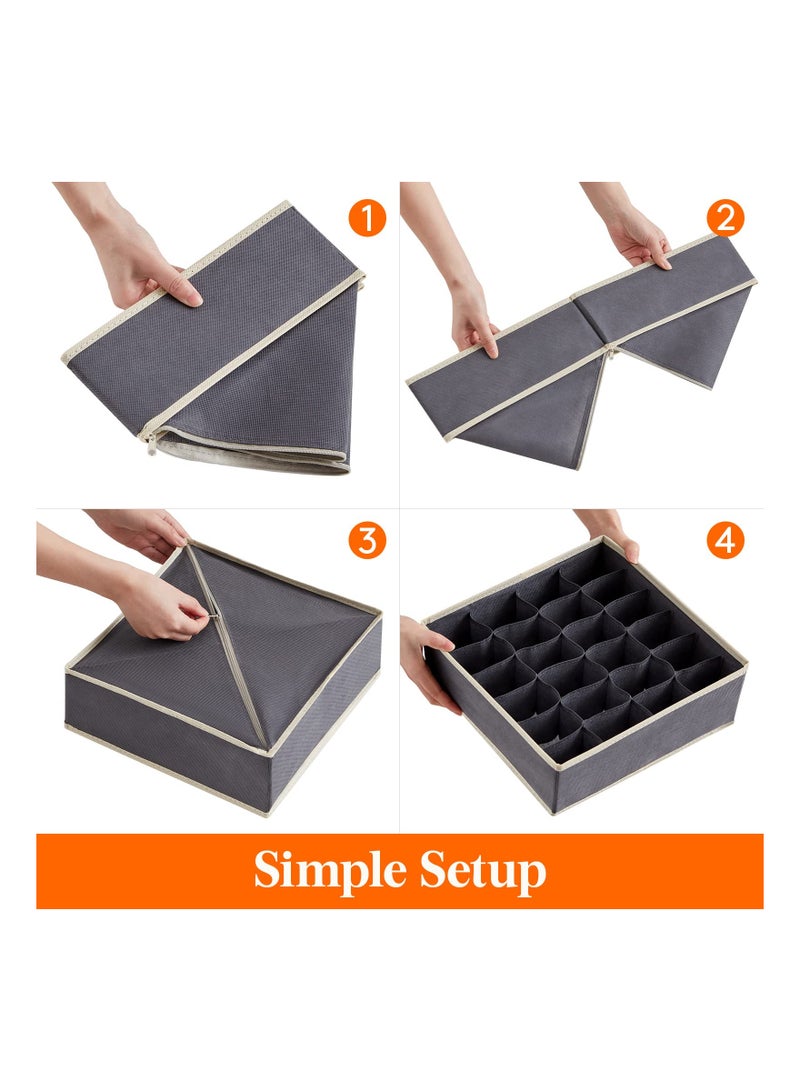 1

2

3

4

Simple Setup