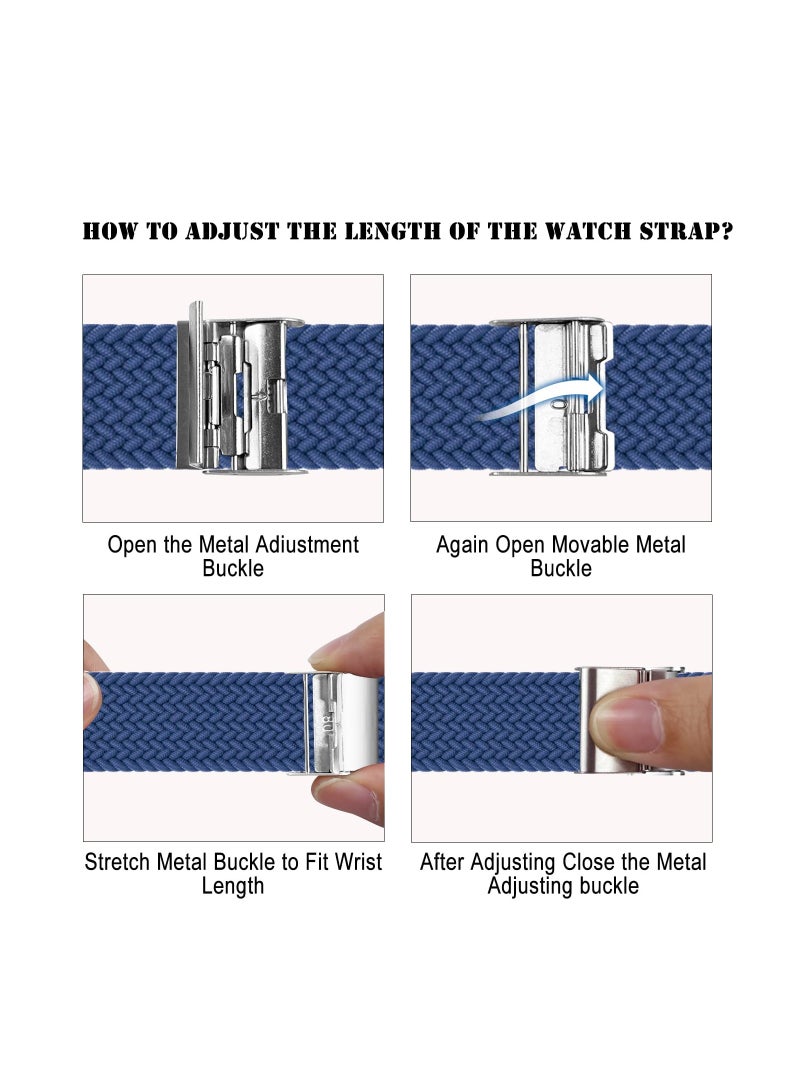 HOW TO ADJUST THE LENGTH OF THE WATCH STRAP?

Open the Metal Adiustment Buckle

Again Open Movable Metal Buckle

Stretch Metal Buckle to Fit Wrist Length

After Adjusting Close the Metal Adjusting buckle