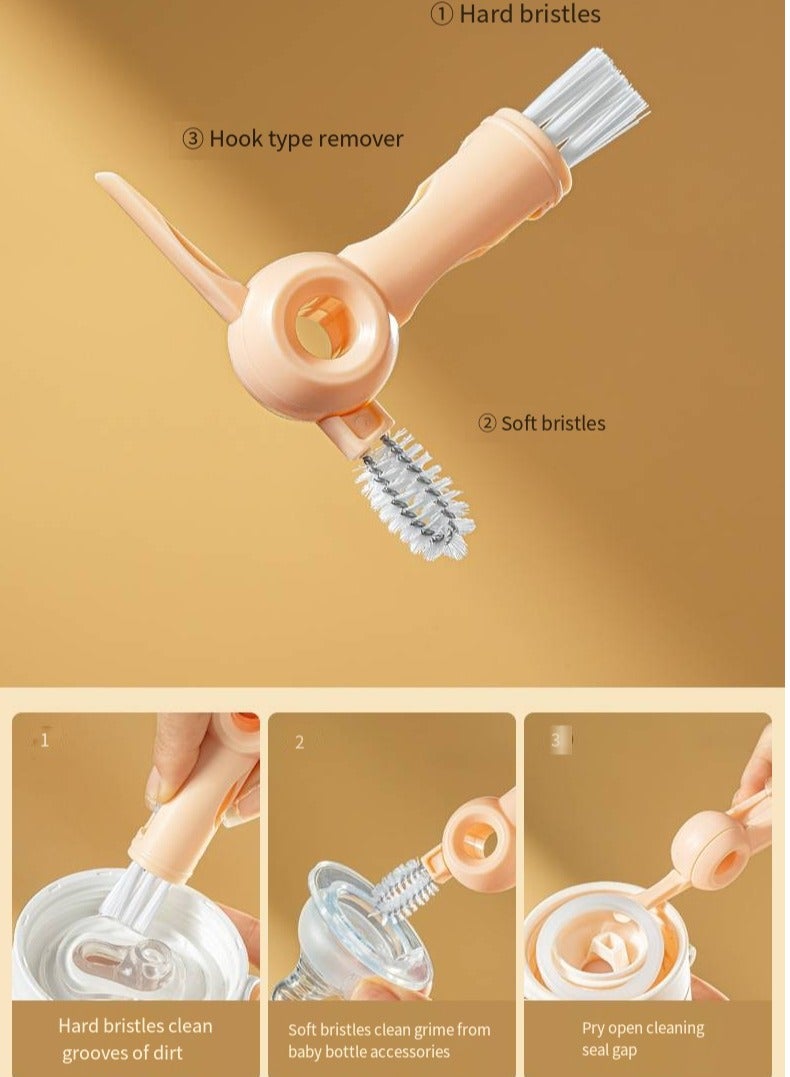 ① Hard bristles

③ Hook type remover

② Soft bristles

1

Hard bristles clean grooves of dirt

2

Soft bristles clean grime from baby bottle accessories

3

Pry open cleaning seal gap