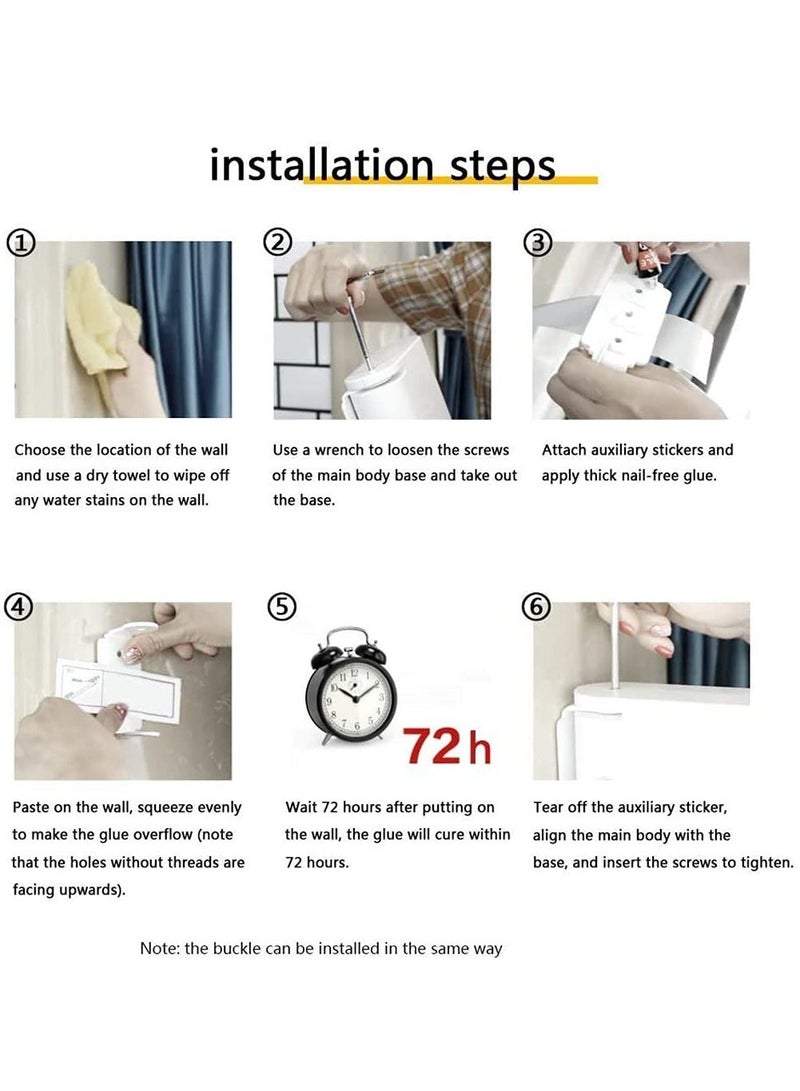 installation steps

①

Choose the location of the wall and use a dry towel to wipe off any water stains on the wall.

②

Use a wrench to loosen the screws of the main body base and take out the base.

③

Attach auxiliary stickers and apply thick nail-free glue.

④

Paste on the wall, squeeze evenly to make the glue overflow (note that the holes without threads are facing upwards).

⑤

72h

Wait 72 hours after putting on the wall, the glue will cure within 72 hours.

⑥

Tear off the auxiliary sticker, align the main body with the base, and insert the screws to tighten.

Note: the buckle can be installed in the same way