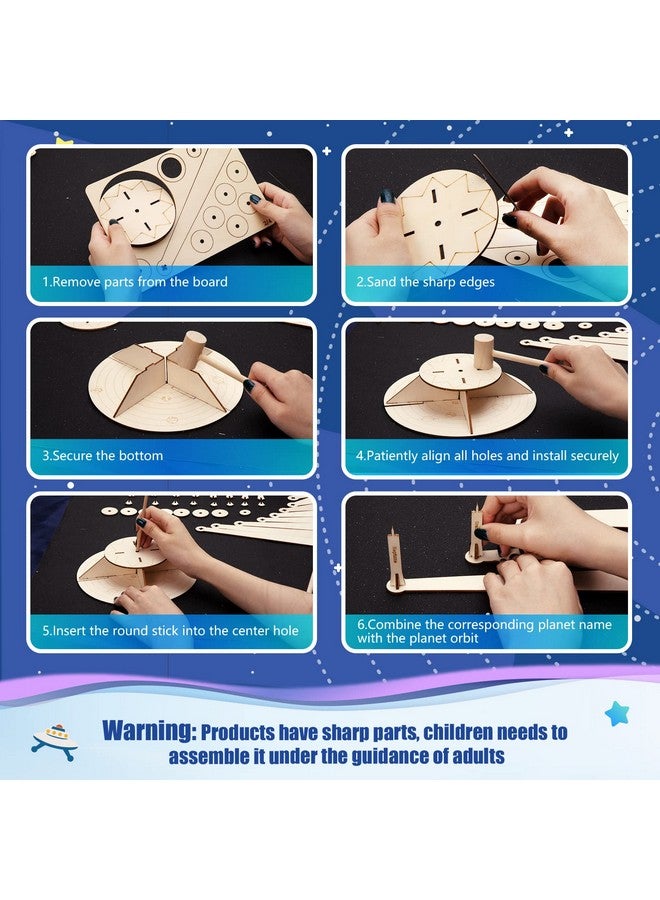 1.Remove parts from the board

2.Sand the sharp edges

3.Secure the bottom

4.Patiently align all holes and install securely

5.Insert the round stick into the center hole

6.Combine the corresponding planet name with the planet orbit

Warning: Products have sharp parts, children needs to assemble it under the guidance of adults