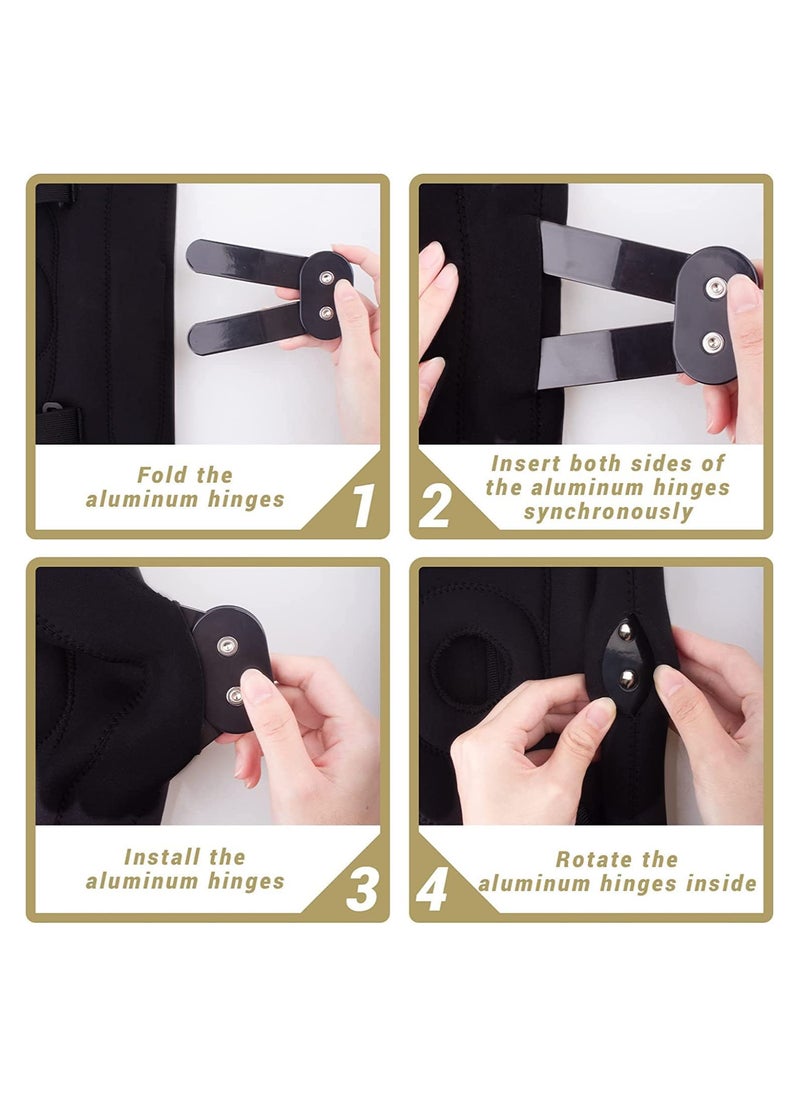 Fold the aluminum hinges

1

2

Insert both sides of the aluminum hinges synchronously

Install the aluminum hinges

3

4

Rotate the aluminum hinges inside