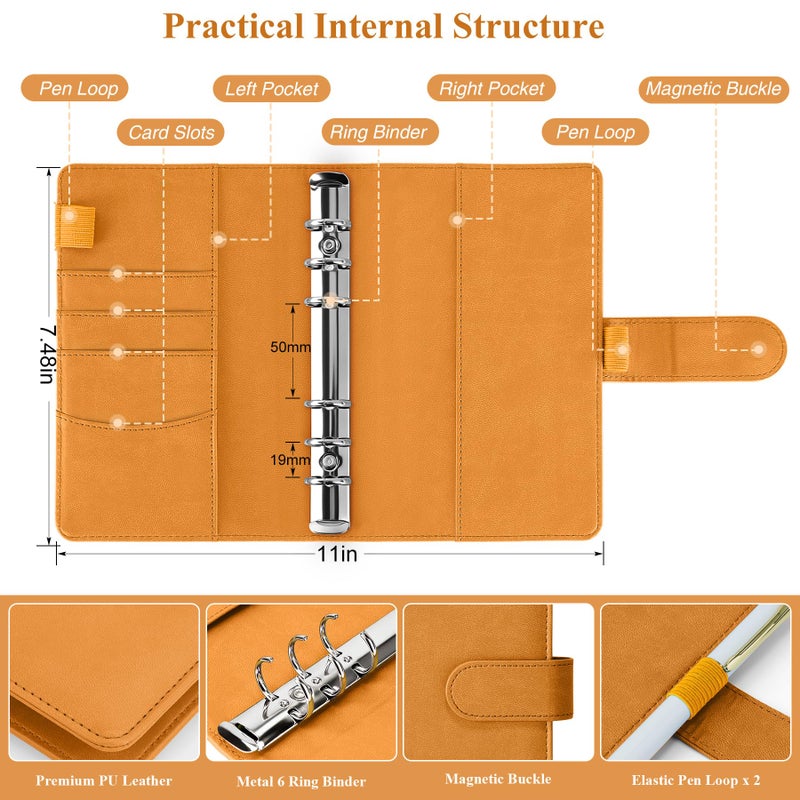 Practical Internal Structure

Pen Loop

Left Pocket

Right Pocket

Magnetic Buckle

Card Slots

Ring Binder

Pen Loop

7.48in

50mm

19mm

11in

Premium PU Leather

Metal 6 Ring Binder

Magnetic Buckle

Elastic Pen Loop x 2